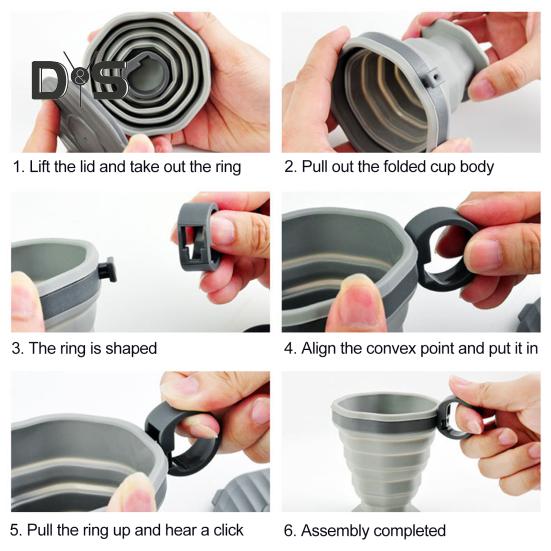 D&S

1. Lift the lid and take out the ring

2. Pull out the folded cup body

3. The ring is shaped

4. Align the convex point and put it in

5. Pull the ring up and hear a click

6. Assembly completed