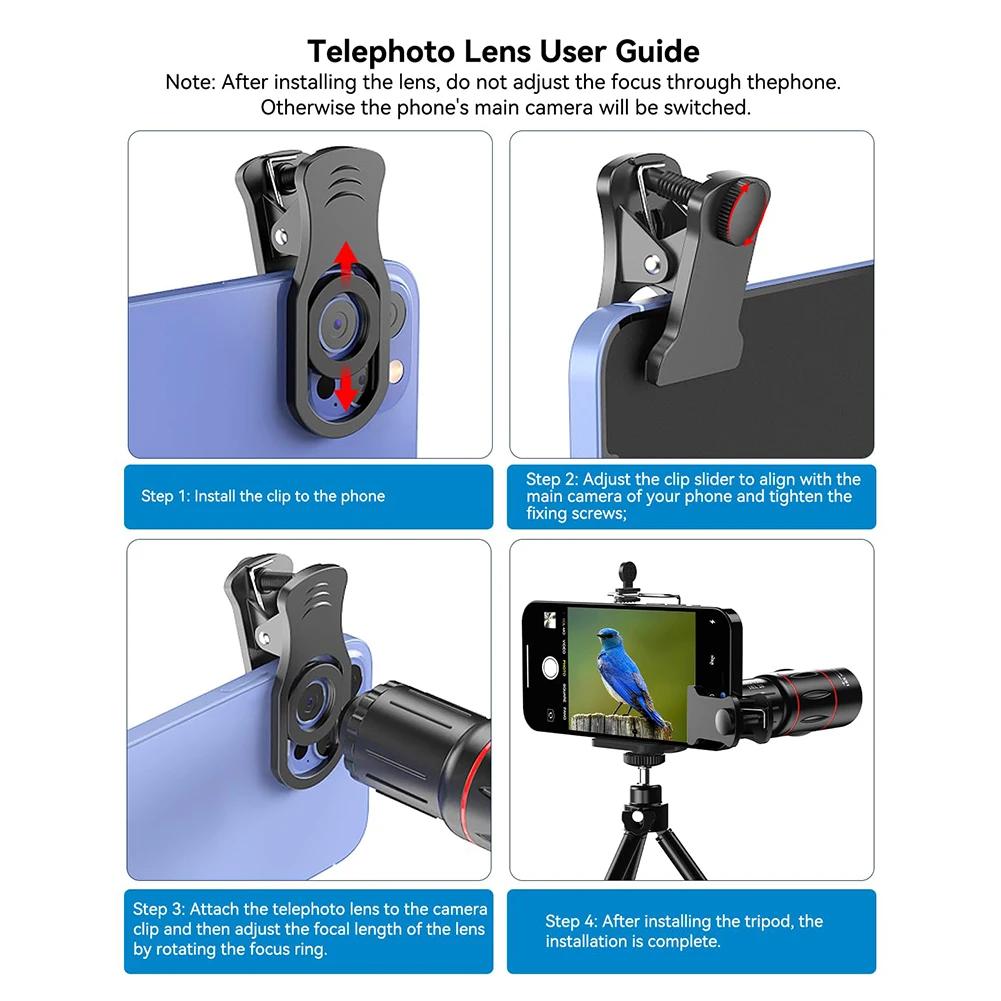 Telephoto Lens User Guide

Note: After installing the lens, do not adjust the focus through thephone. Otherwise the phone's main camera will be switched.

Step 1: Install the clip to the phone

Step 2: Adjust the clip slider to align with the main camera of your phone and tighten the fixing screws;

Step 3: Attach the telephoto lens to the camera clip and then adjust the focal length of the lens by rotating the focus ring.

Step 4: After installing the tripod, the installation is complete.