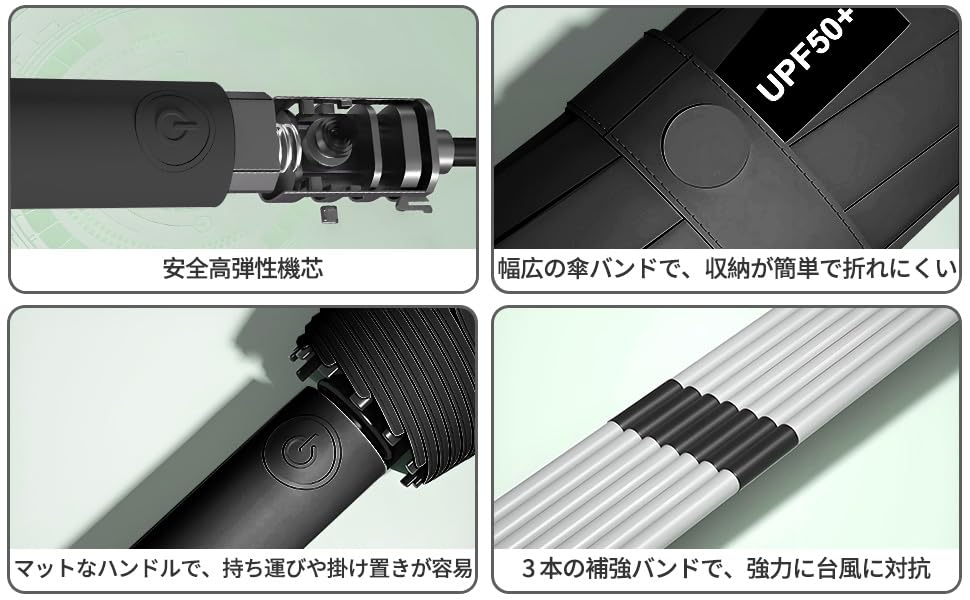 安全高弾性機芯

UPF50+

幅広の傘バンドで、収納が簡単で折れにくい

マットなハンドルで、持ち運びや掛け置きが容易

3本の補強バンドで、強力に台風に対抗