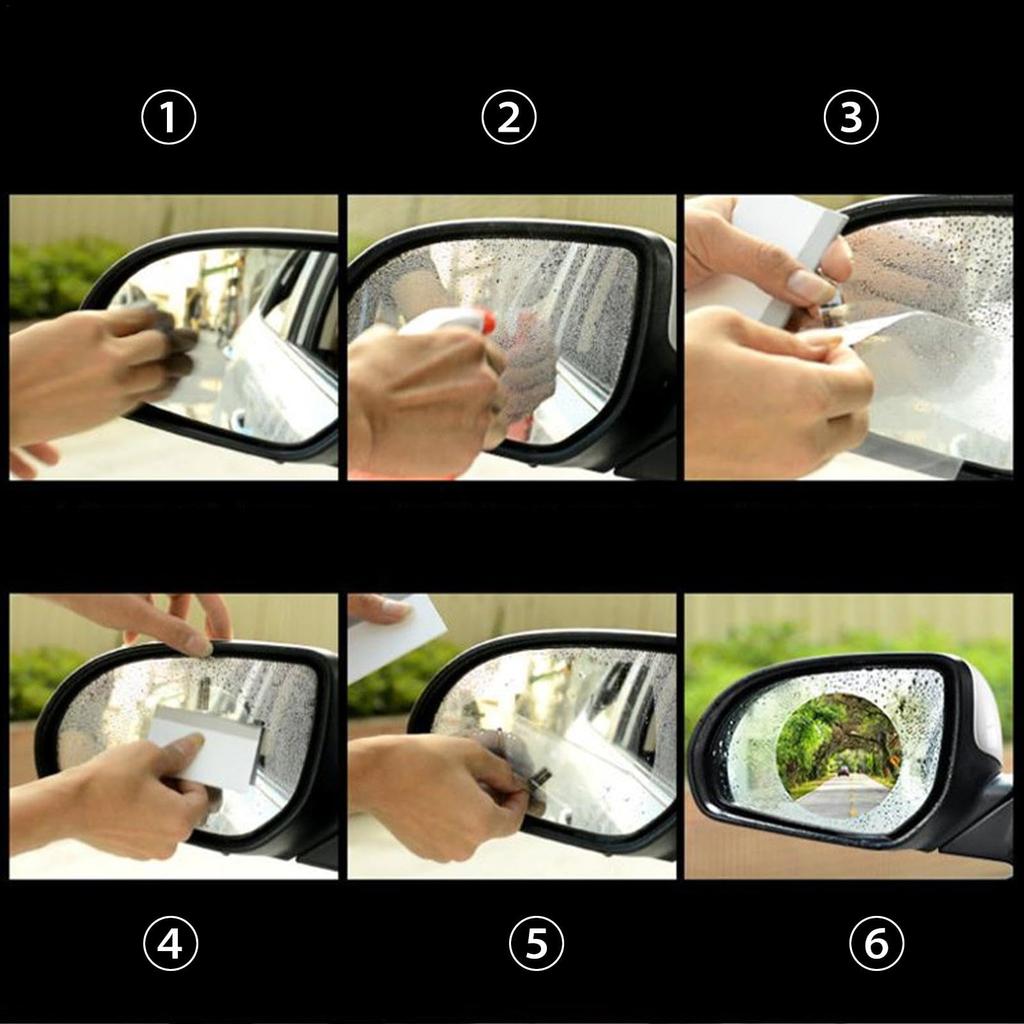 ①

②

③

④

⑤

⑥