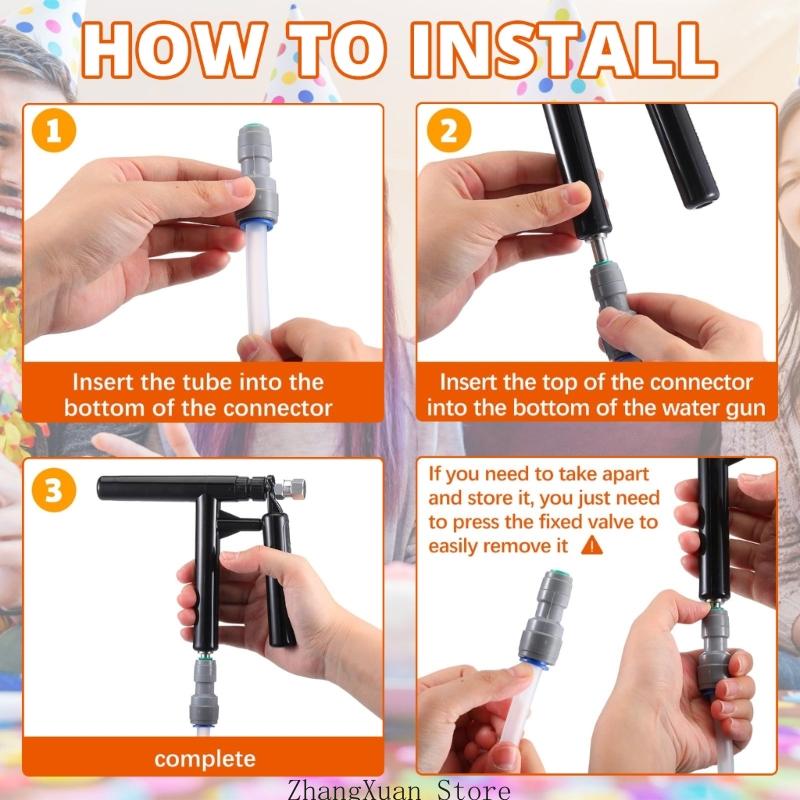 HOW TO INSTALL

1

Insert the tube into the bottom of the connector

2

Insert the top of the connector into the bottom of the water gun

3

complete

If you need to take apart and store it, you just need to press the fixed valve to easily remove it

ZhangXuan Store