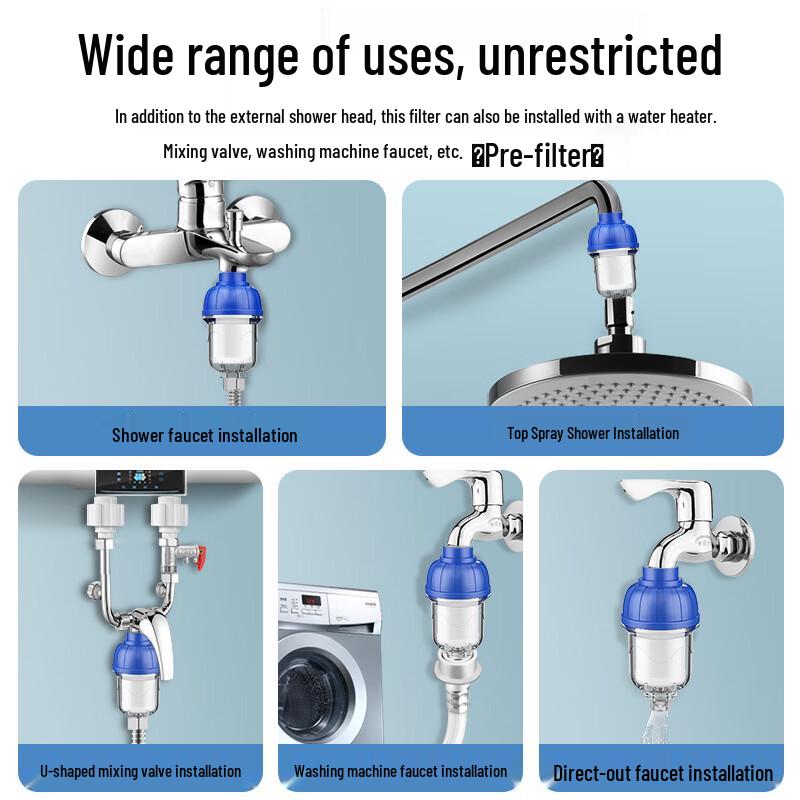 Wide range of uses, unrestricted

In addition to the external shower head, this filter can also be installed with a water heater.

Mixing valve, washing machine faucet, etc. �Pre-filter�

Shower faucet installation

Top Spray Shower Installation

U-shaped mixing valve installation

Washing machine faucet installation

Direct-out faucet installation