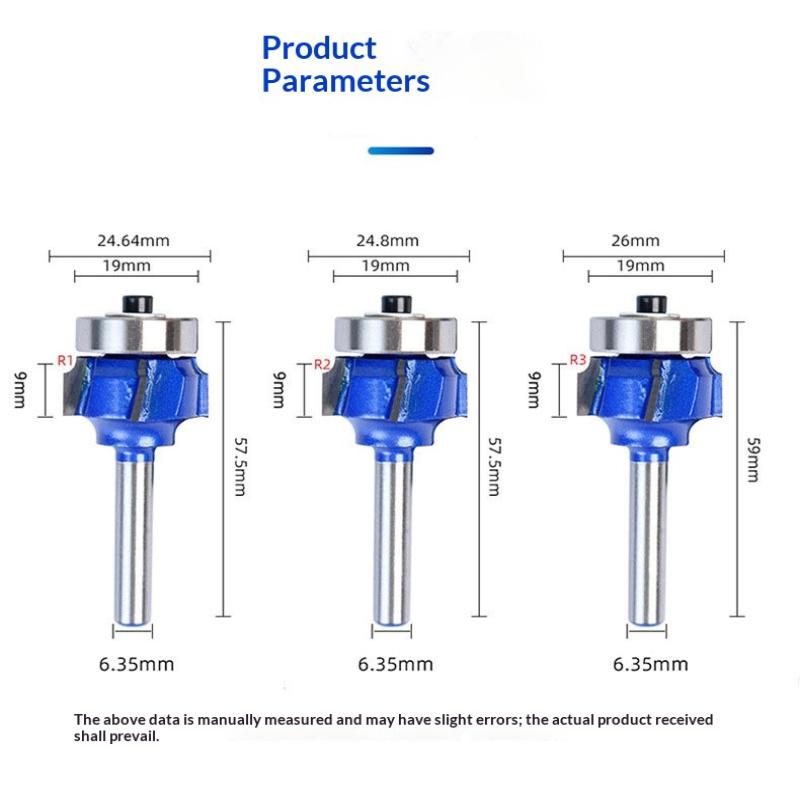 Product Parameters

24.64mm
19mm
R1
9mm
57.5mm
6.35mm

24.8mm
19mm
R2
9mm
57.5mm
6.35mm

26mm
19mm
R3
9mm
59mm
6.35mm

The above data is manually measured and may have slight errors; the actual product received shall prevail.