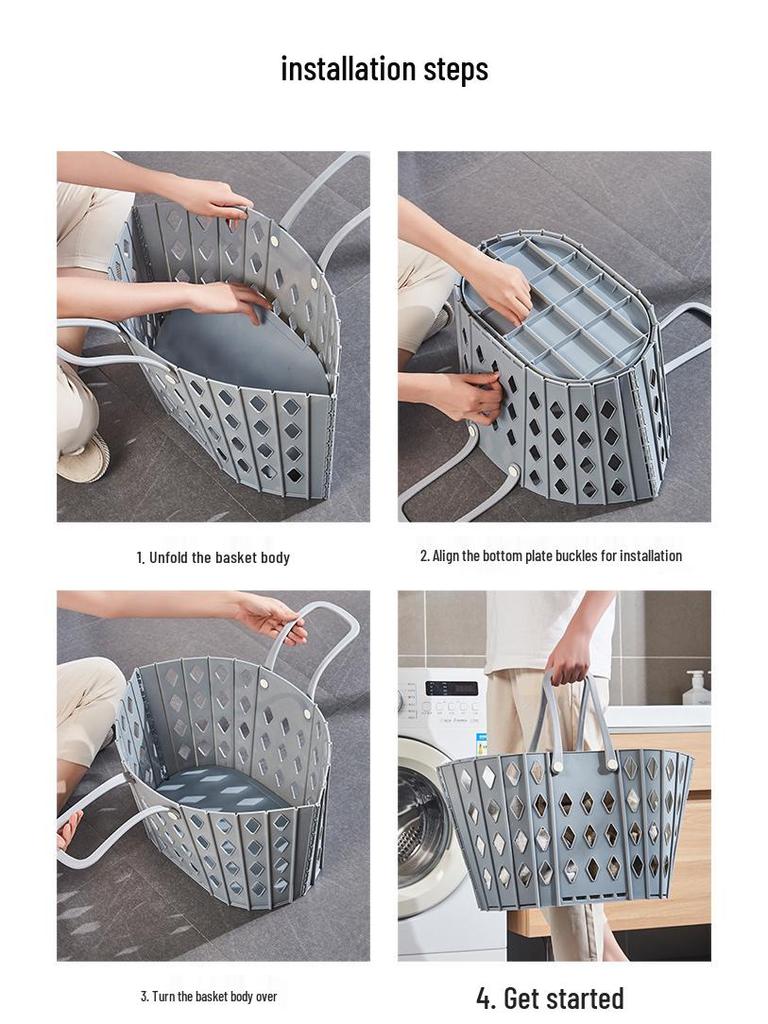 installation steps

1. Unfold the basket body

2. Align the bottom plate buckles for installation

3. Turn the basket body over

4. Get started