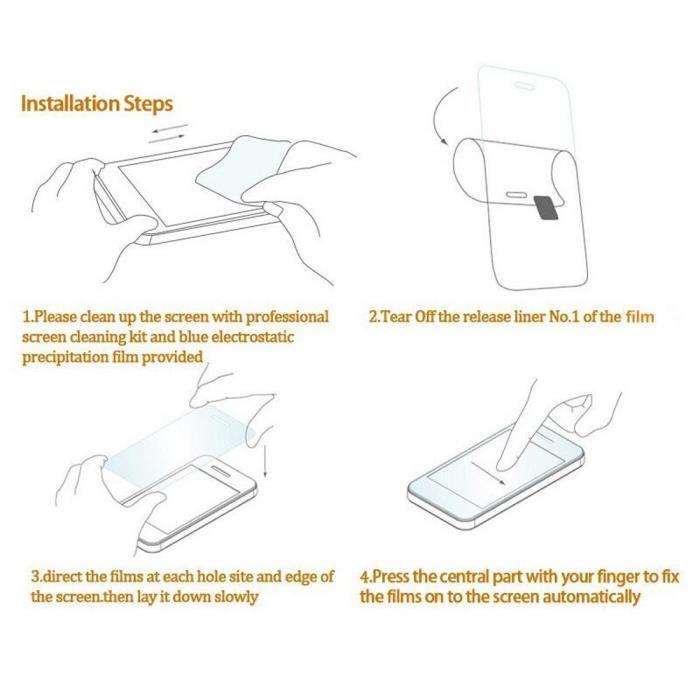 Installation Steps

1.Please clean up the screen with professional screen cleaning kit and blue electrostatic precipitation film provided

2.Tear Off the release liner No.1 of the film

3.direct the films at each hole site and edge of the screen.then lay it down slowly

4.Press the central part with your finger to fix the films on to the screen automatically