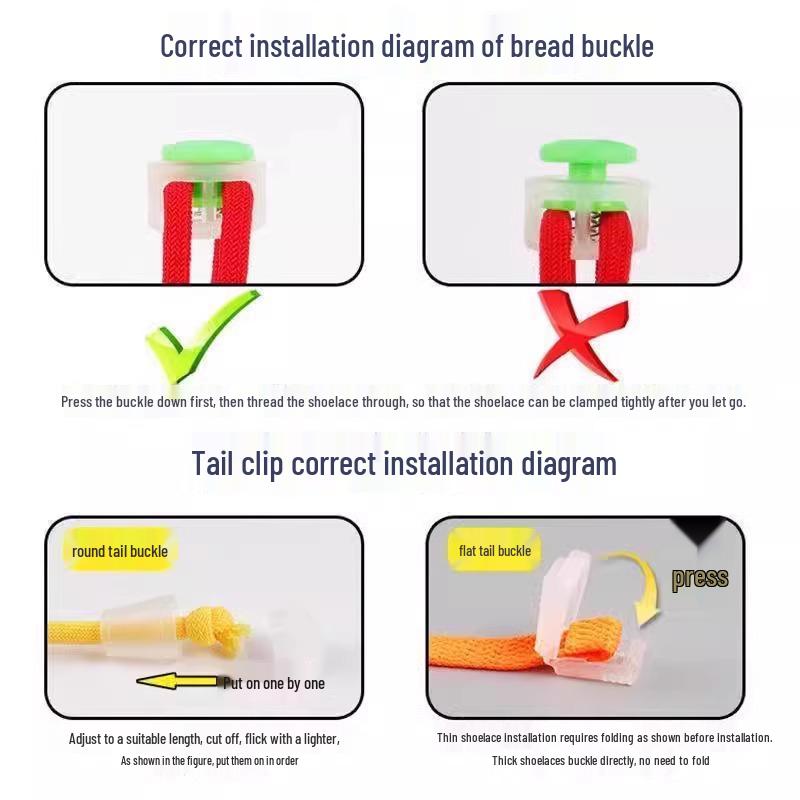 Correct installation diagram of bread buckle

Press the buckle down first, then thread the shoelace through, so that the shoelace can be clamped tightly after you let go.

Tail clip correct installation diagram

round tail buckle

Put on one by one

Adjust to a suitable length, cut off, flick with a lighter,

As shown in the figure, put them on in order

flat tail buckle

press

Thin shoelace installation requires folding as shown before installation.

Thick shoelaces buckle directly, no need to fold