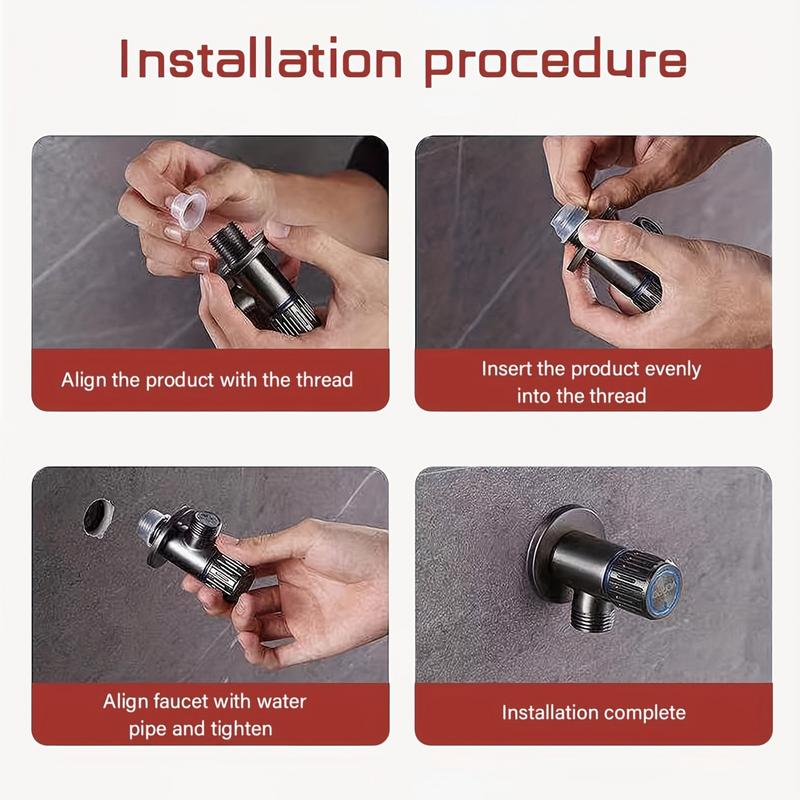 Installation procedure

Align the product with the thread

Insert the product evenly into the thread

Align faucet with water pipe and tighten

Installation complete