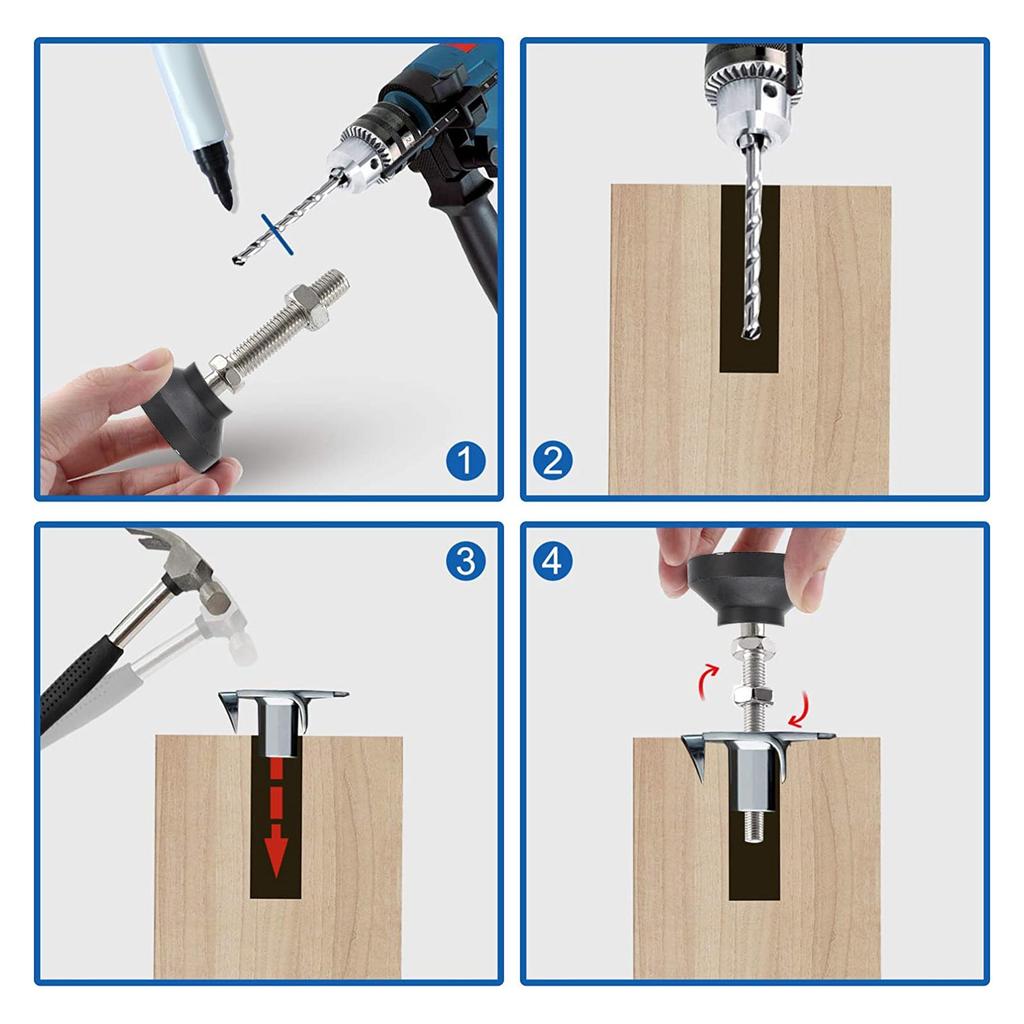 1

2

3

4