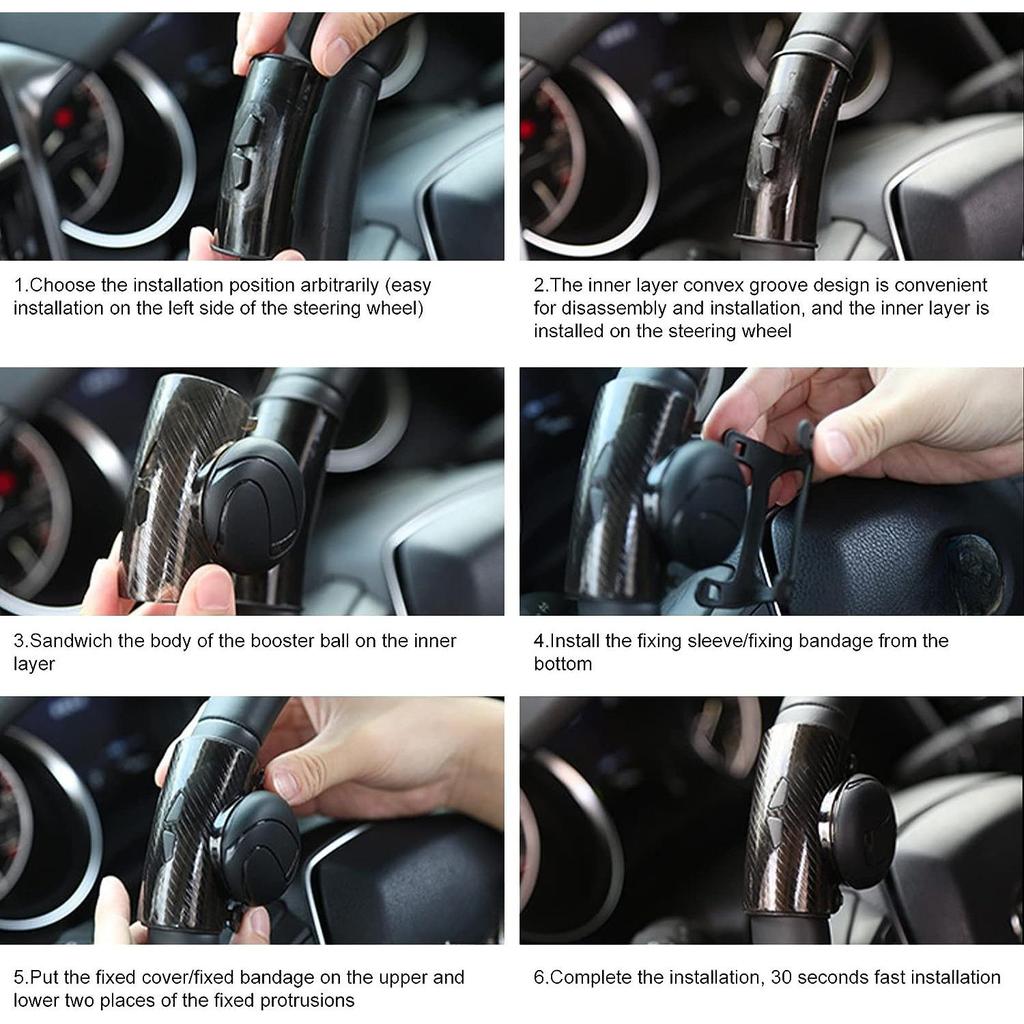 1.Choose the installation position arbitrarily (easy installation on the left side of the steering wheel)

2.The inner layer convex groove design is convenient for disassembly and installation, and the inner layer is installed on the steering wheel

3.Sandwich the body of the booster ball on the inner layer

4.Install the fixing sleeve/fixing bandage from the bottom

5.Put the fixed cover/fixed bandage on the upper and lower two places of the fixed protrusions

6.Complete the installation, 30 seconds fast installation