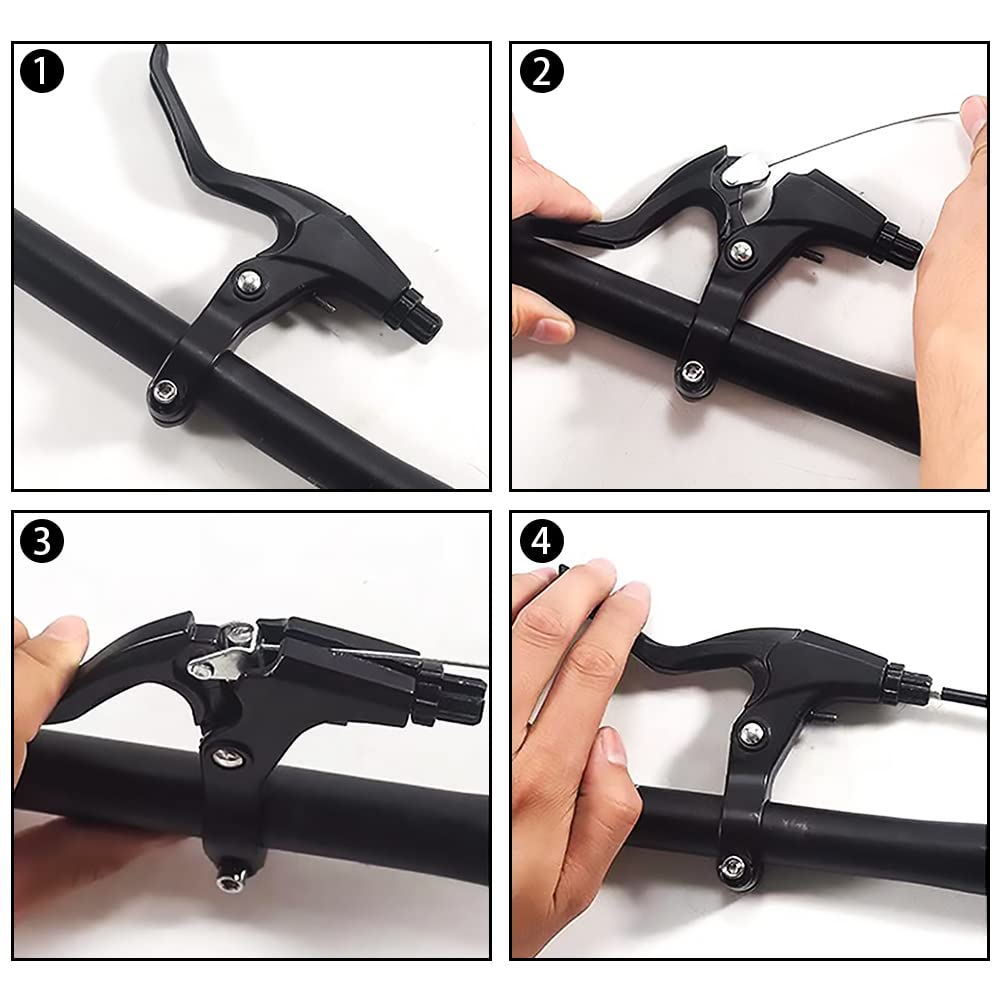 1
2
3
4