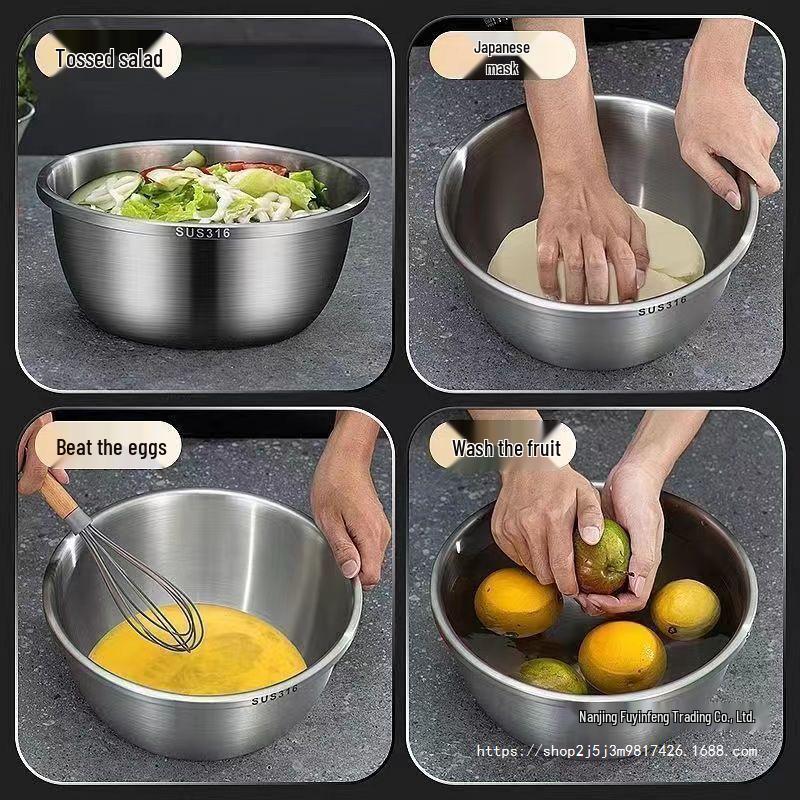 Tossed salad

SUS316

Japanese mask

SUS316

Beat the eggs

SUS316

Wash the fruit

Nanjing Fuyinfeng Trading Co., Ltd.

https://shop2j5j3m9817426.1688.com