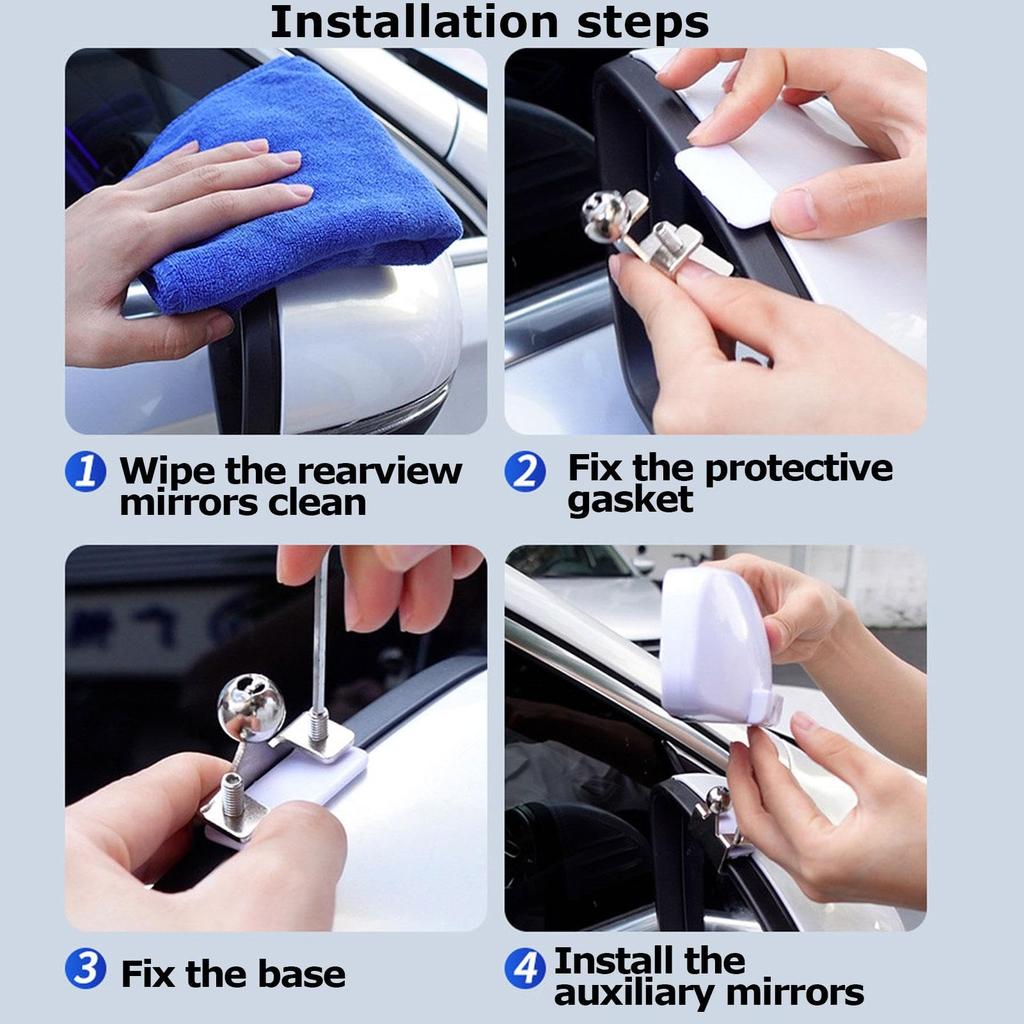 Installation steps

1 Wipe the rearview mirrors clean

2 Fix the protective gasket

3 Fix the base

4 Install the auxiliary mirrors