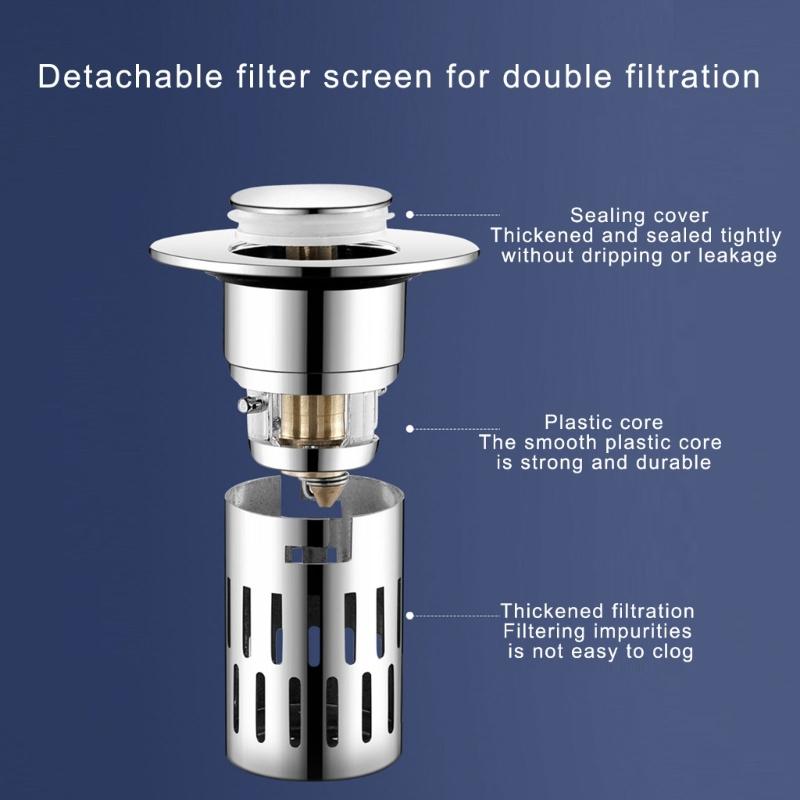 Detachable filter screen for double filtration

Sealing cover
Thickened and sealed tightly without dripping or leakage

Plastic core
The smooth plastic core is strong and durable

Thickened filtration
Filtering impurities is not easy to clog