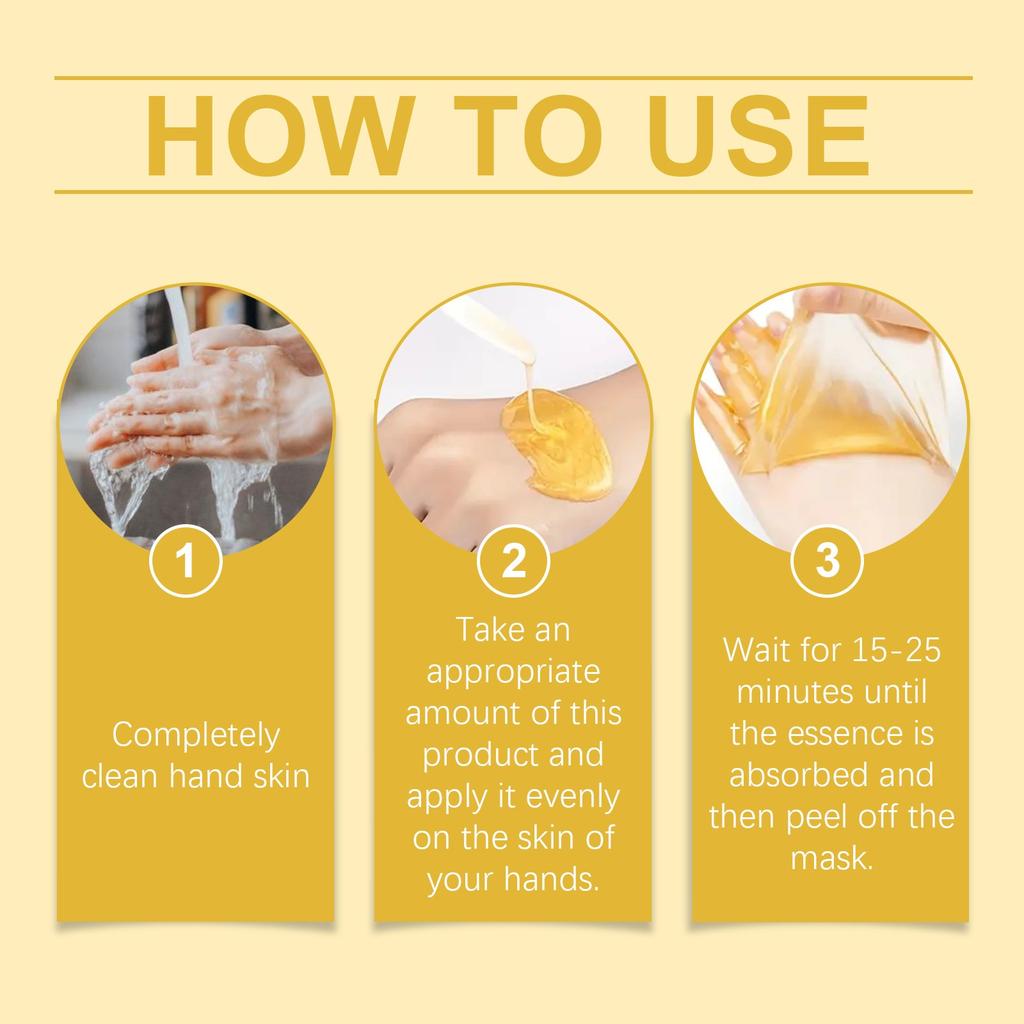 HOW TO USE

1

Completely clean hand skin

2

Take an appropriate amount of this product and apply it evenly on the skin of your hands.

3

Wait for 15-25 minutes until the essence is absorbed and then peel off the mask.