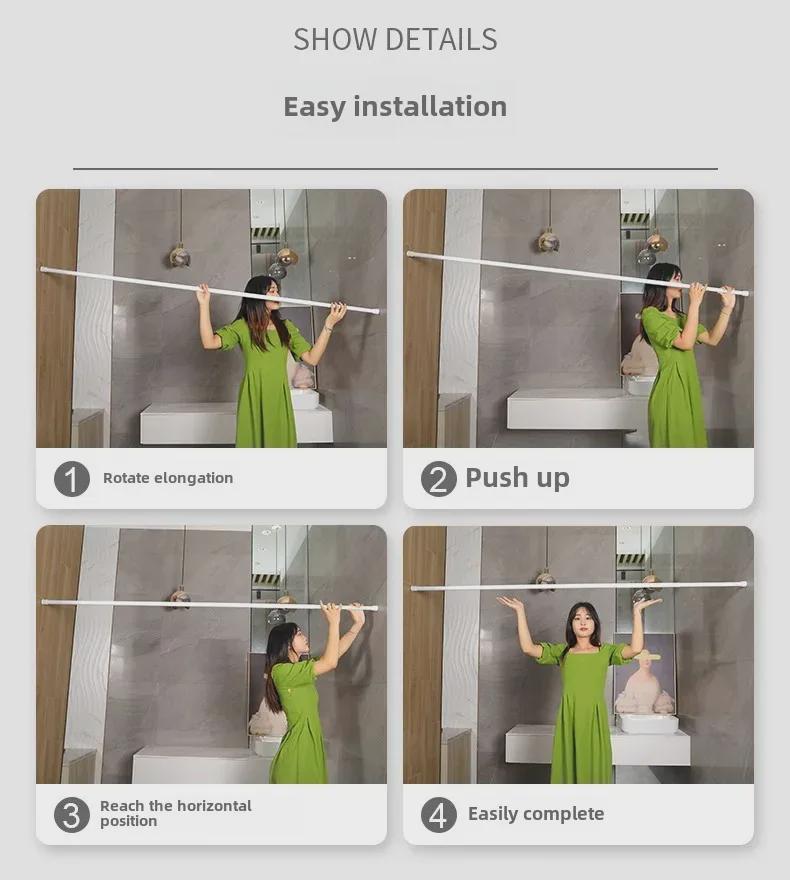 SHOW DETAILS

Easy installation

1 Rotate elongation

2 Push up

3 Reach the horizontal position

4 Easily complete