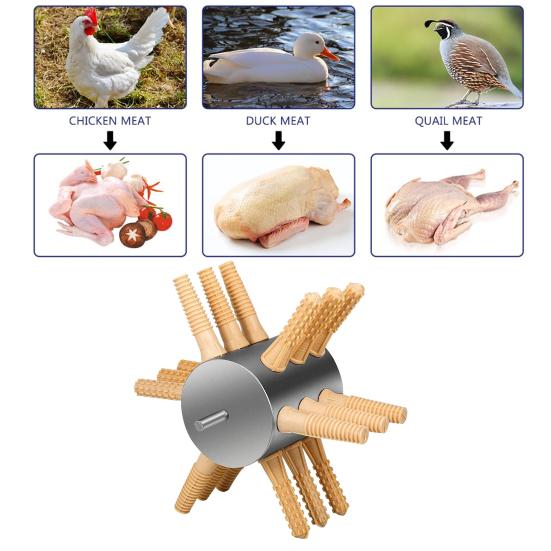 CHICKEN MEAT

DUCK MEAT

QUAIL MEAT