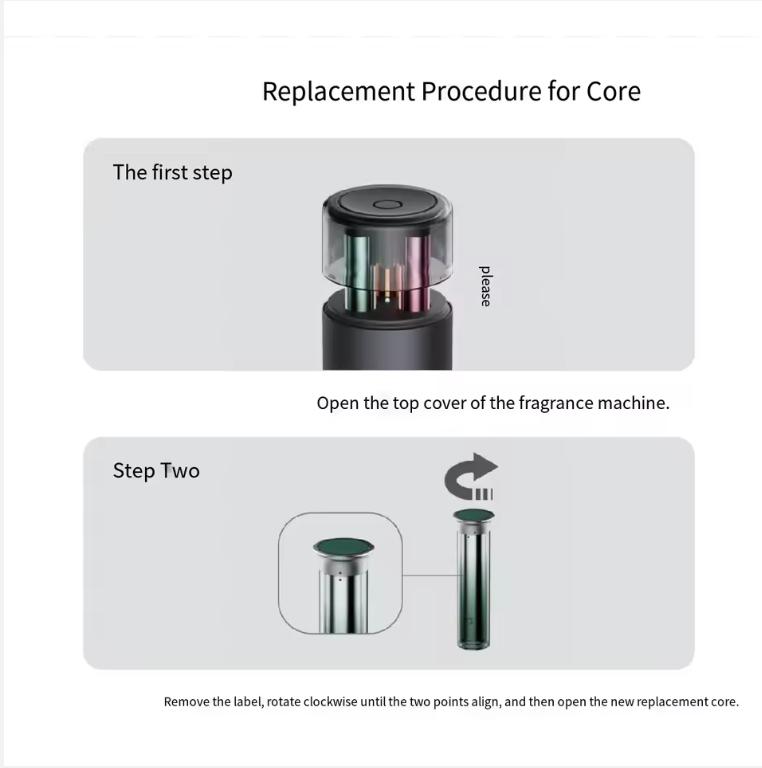 Replacement Procedure for Core

The first step

please

Open the top cover of the fragrance machine.

Step Two

Remove the label, rotate clockwise until the two points align, and then open the new replacement core.