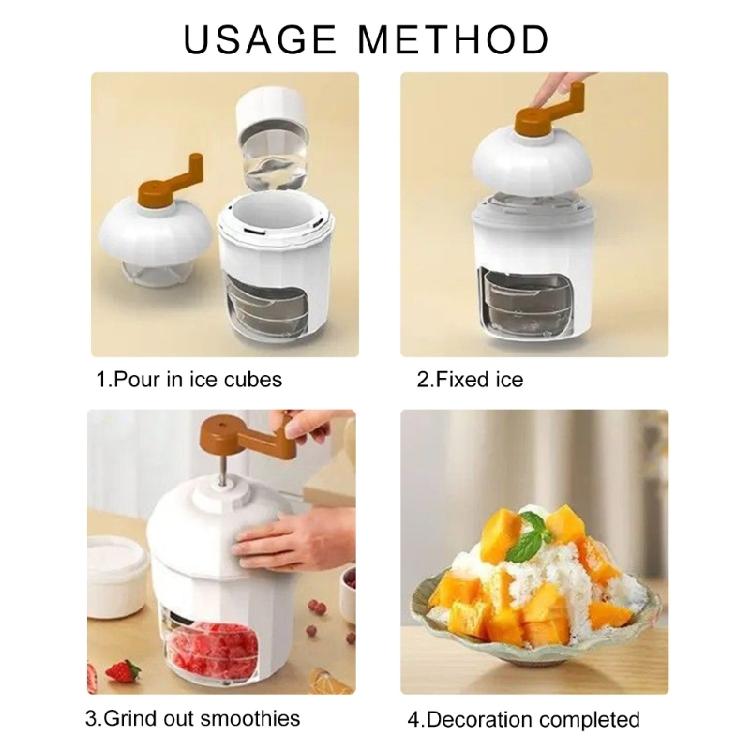 USAGE METHOD

1.Pour in ice cubes

2.Fixed ice

3.Grind out smoothies

4.Decoration completed