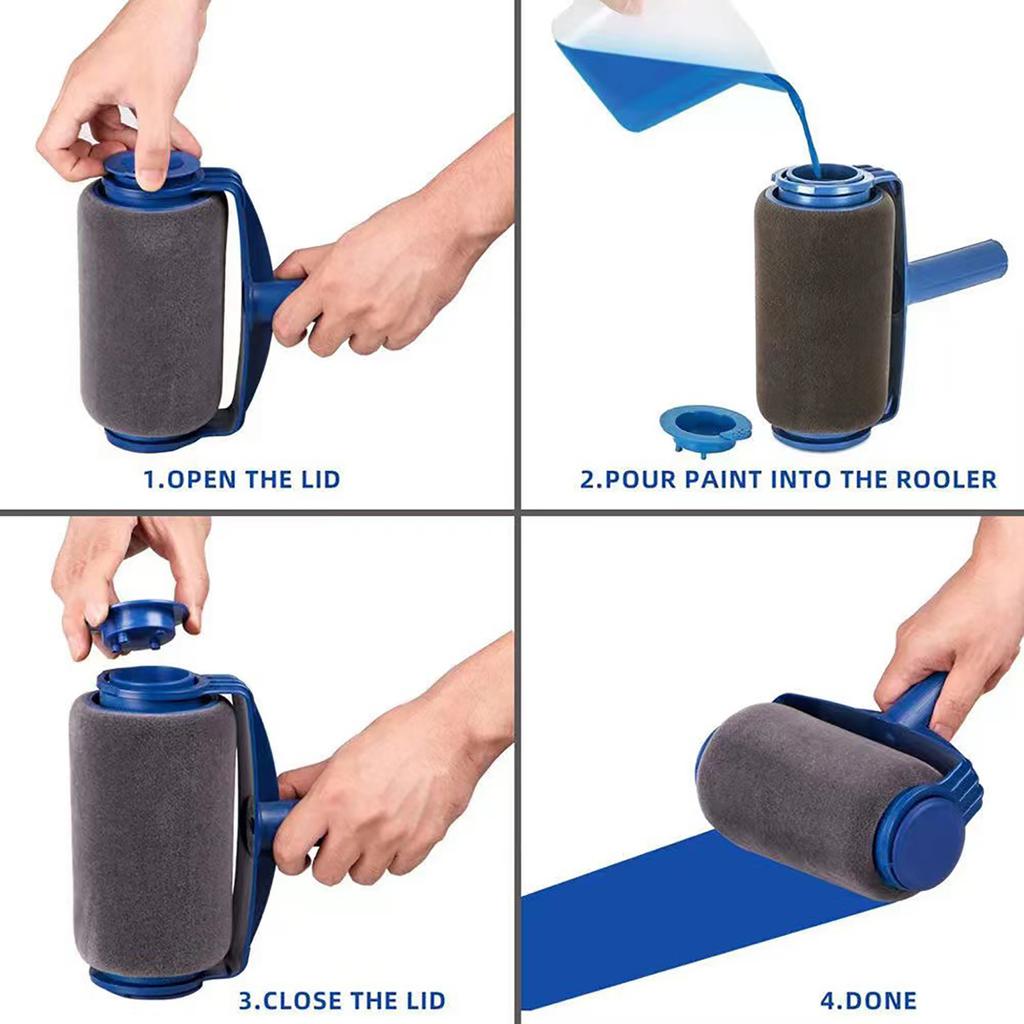 1.OPEN THE LID

2.POUR PAINT INTO THE ROOLER

3.CLOSE THE LID

4.DONE