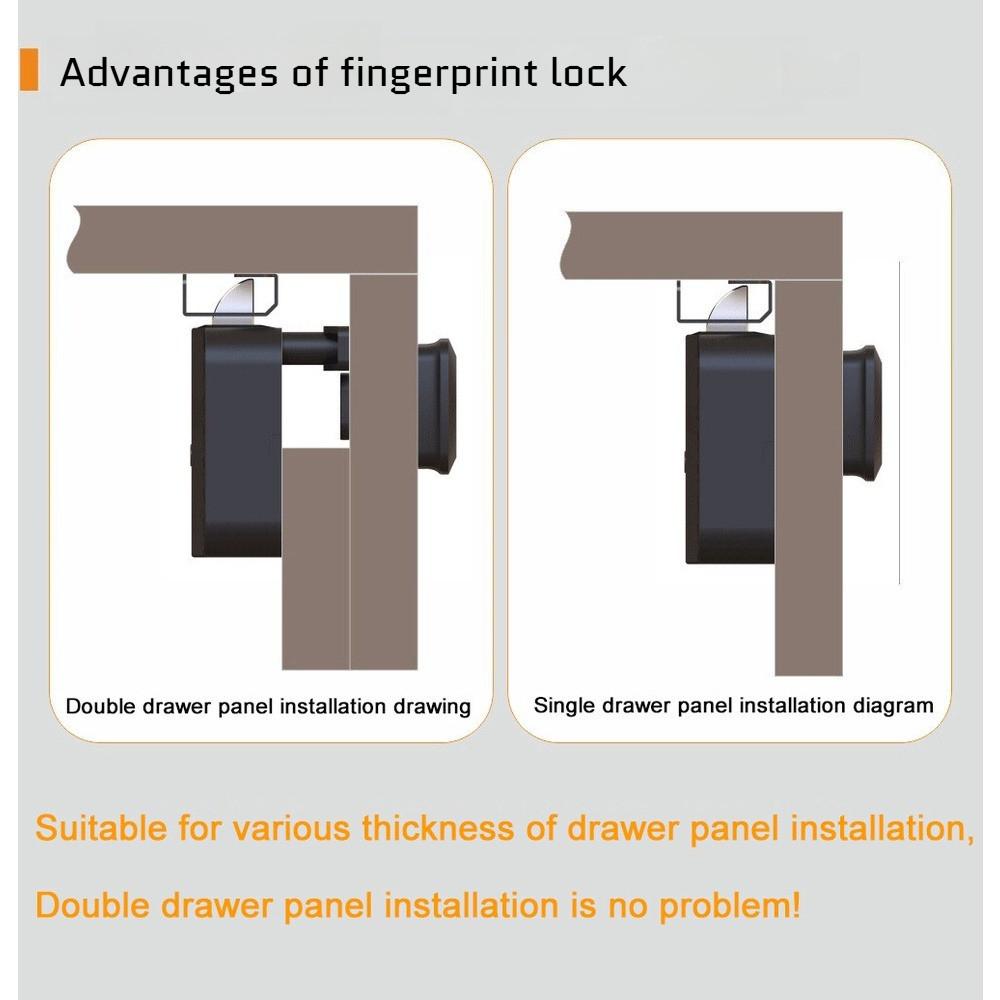 Advantages of fingerprint lock

Double drawer panel installation drawing

Single drawer panel installation diagram

Suitable for various thickness of drawer panel installation,

Double drawer panel installation is no problem!