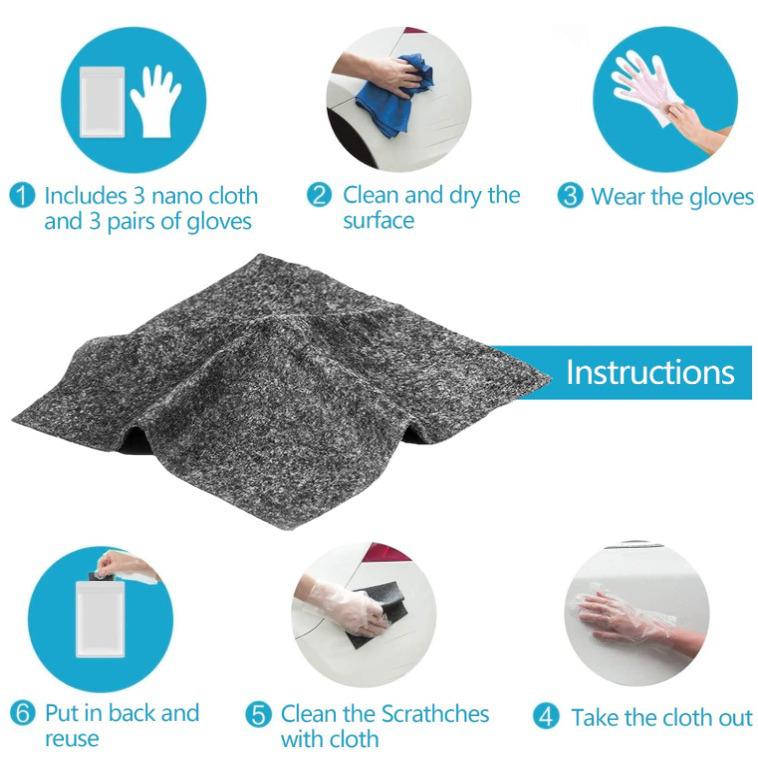 1 Includes 3 nano cloth and 3 pairs of gloves

2 Clean and dry the surface

3 Wear the gloves

Instructions

6 Put in back and reuse

5 Clean the Scrathches with cloth

4 Take the cloth out