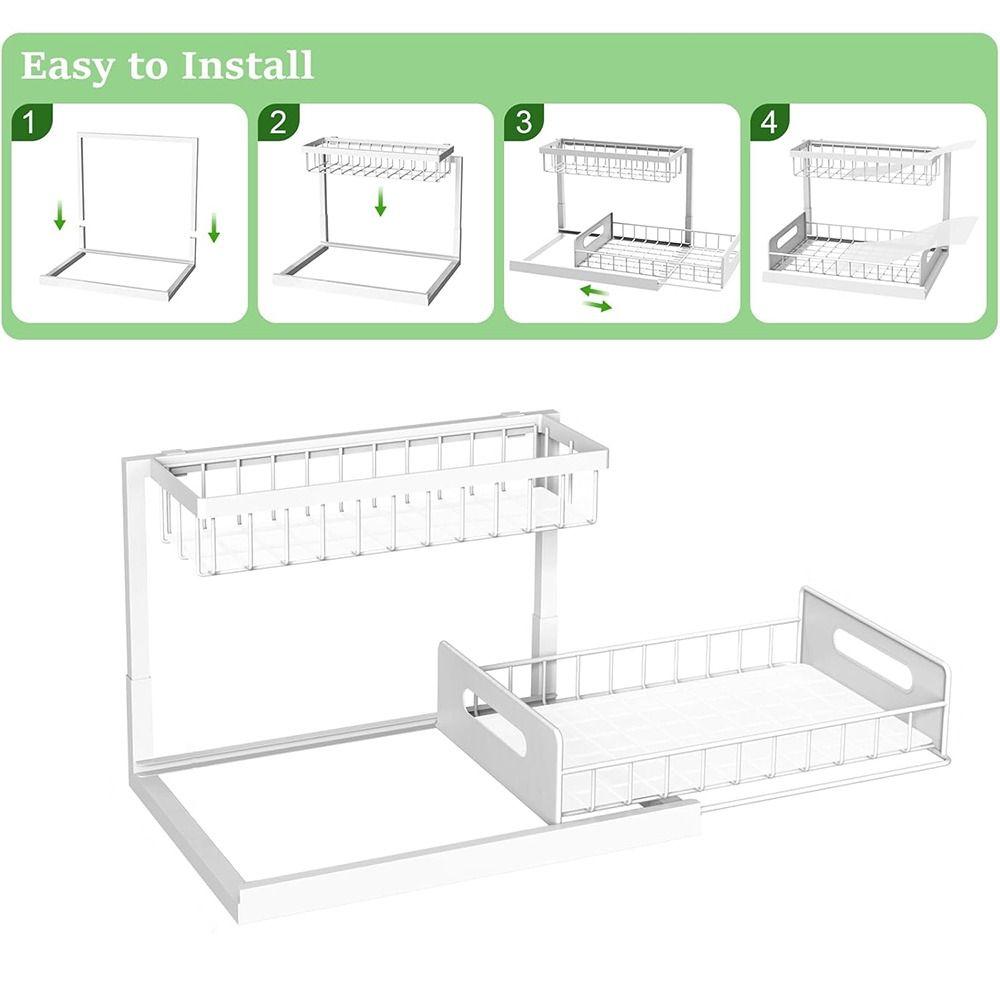 Easy to Install

1

2

3

4