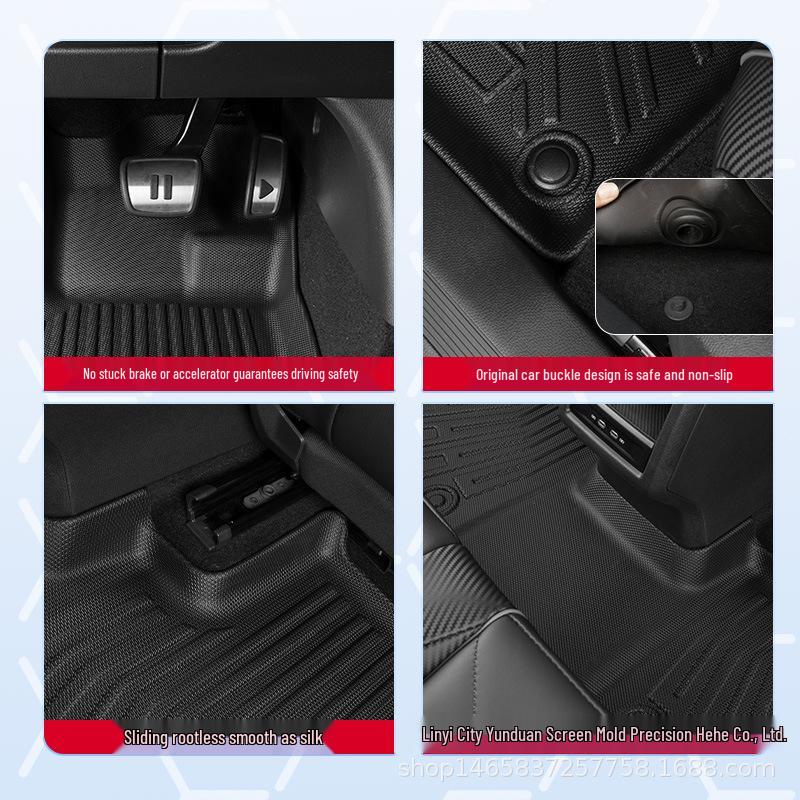 No stuck brake or accelerator guarantees driving safety

Original car buckle design is safe and non-slip

Sliding rootless smooth as silk

Linyi City Yunduan Screen Mold Precision Hehe Co., Ltd.

shop1465837257758.1688.com