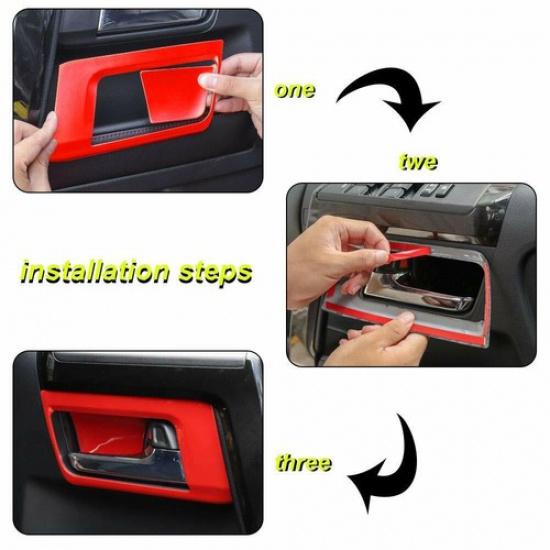 one

twe

installation steps

three