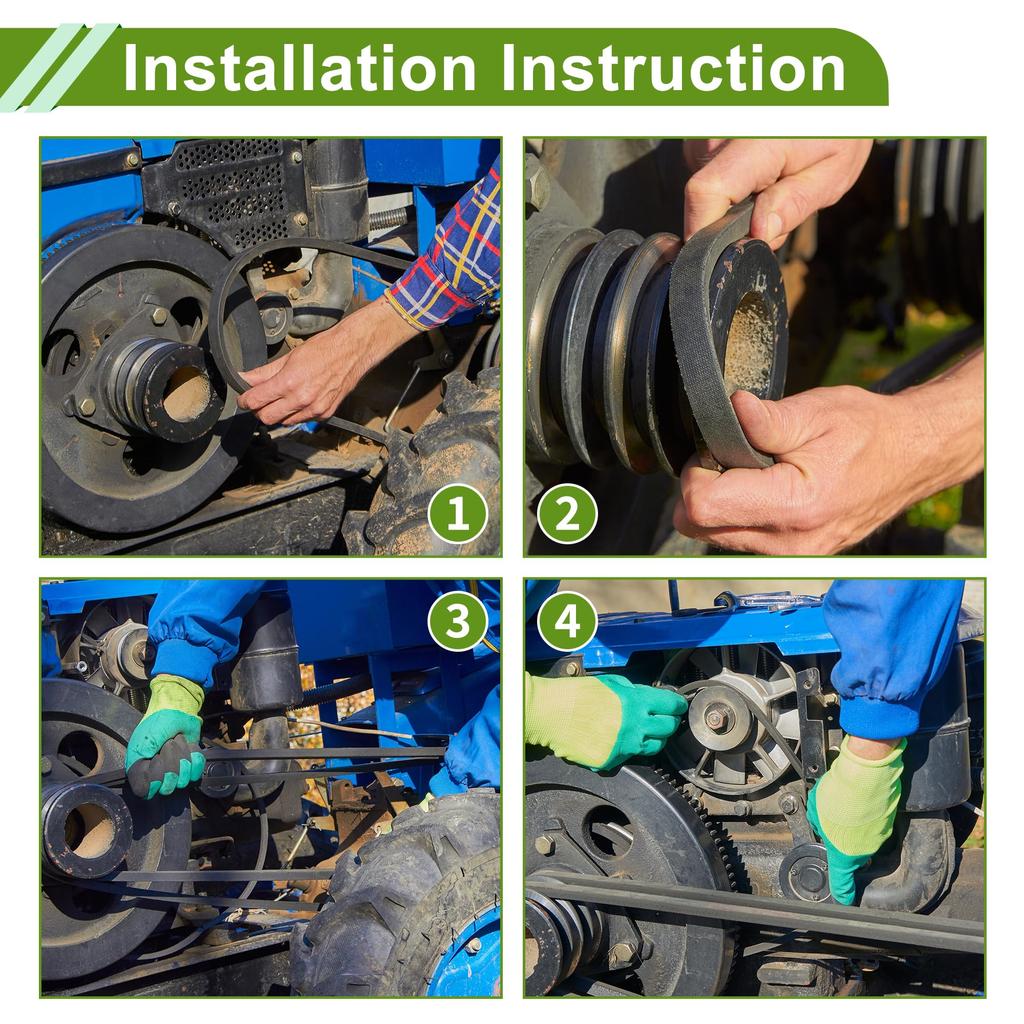 Installation Instruction

1

2

3

4