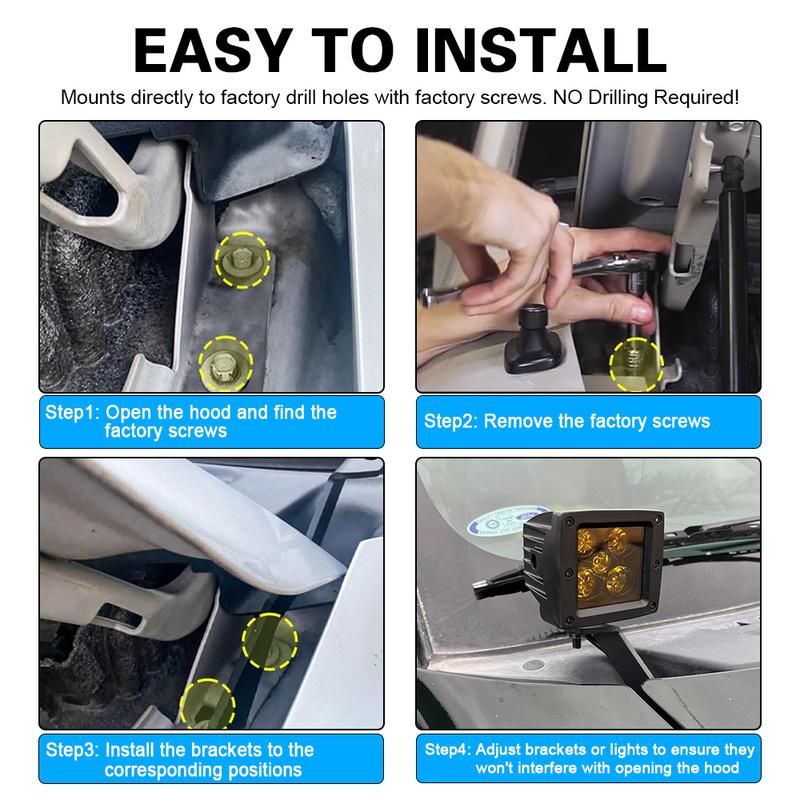 EASY TO INSTALL

Mounts directly to factory drill holes with factory screws. NO Drilling Required!

Step1: Open the hood and find the factory screws

Step2: Remove the factory screws

Step3: Install the brackets to the corresponding positions

Step4: Adjust brackets or lights to ensure they won't interfere with opening the hood