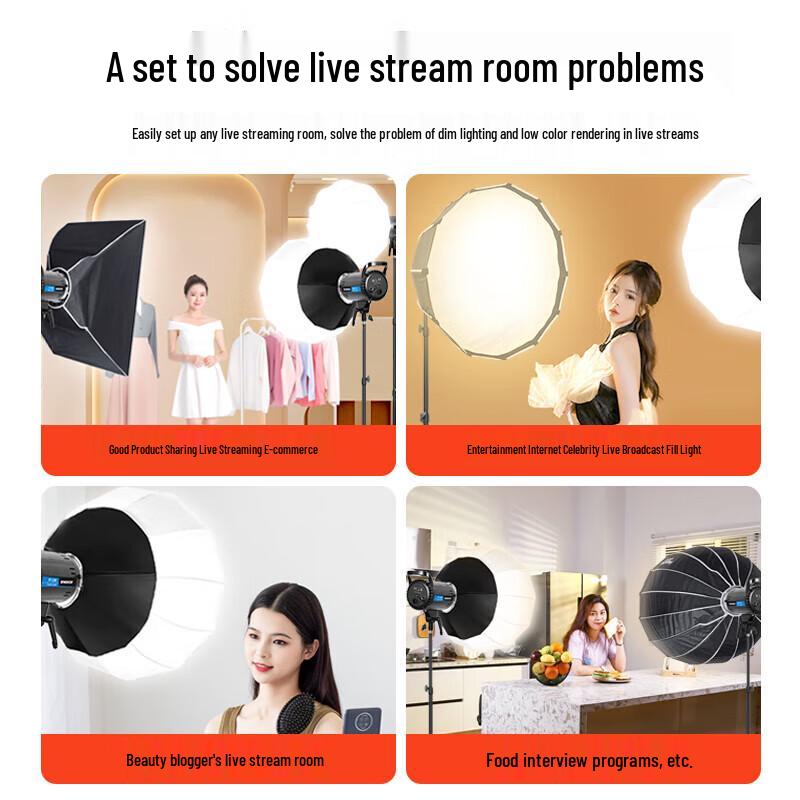 A set to solve live stream room problems

Easily set up any live streaming room, solve the problem of dim lighting and low color rendering in live streams

Good Product Sharing Live Streaming E-commerce

Entertainment Internet Celebrity Live Broadcast Fill Light

Beauty blogger's live stream room

Food interview programs, etc.