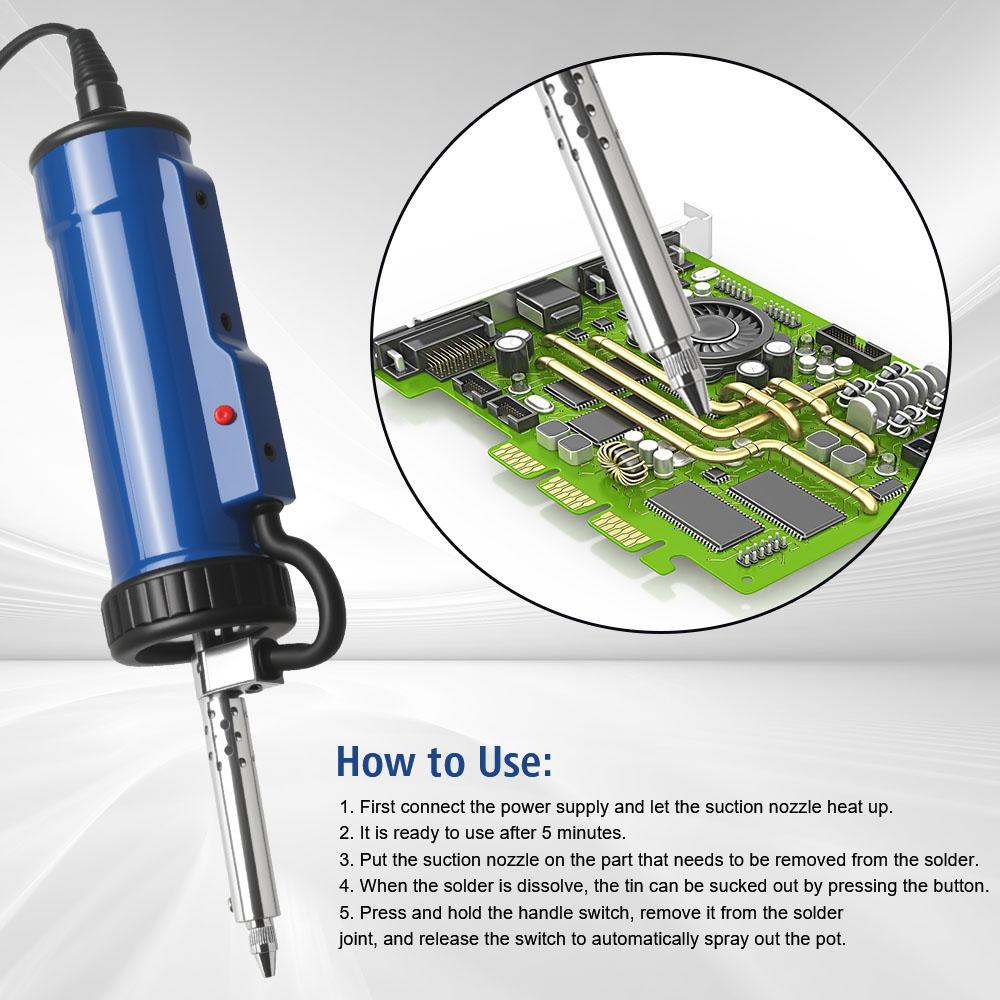 How to Use:

1. First connect the power supply and let the suction nozzle heat up.
2. It is ready to use after 5 minutes.
3. Put the suction nozzle on the part that needs to be removed from the solder.
4. When the solder is dissolve, the tin can be sucked out by pressing the button.
5. Press and hold the handle switch, remove it from the solder joint, and release the switch to automatically spray out the pot.