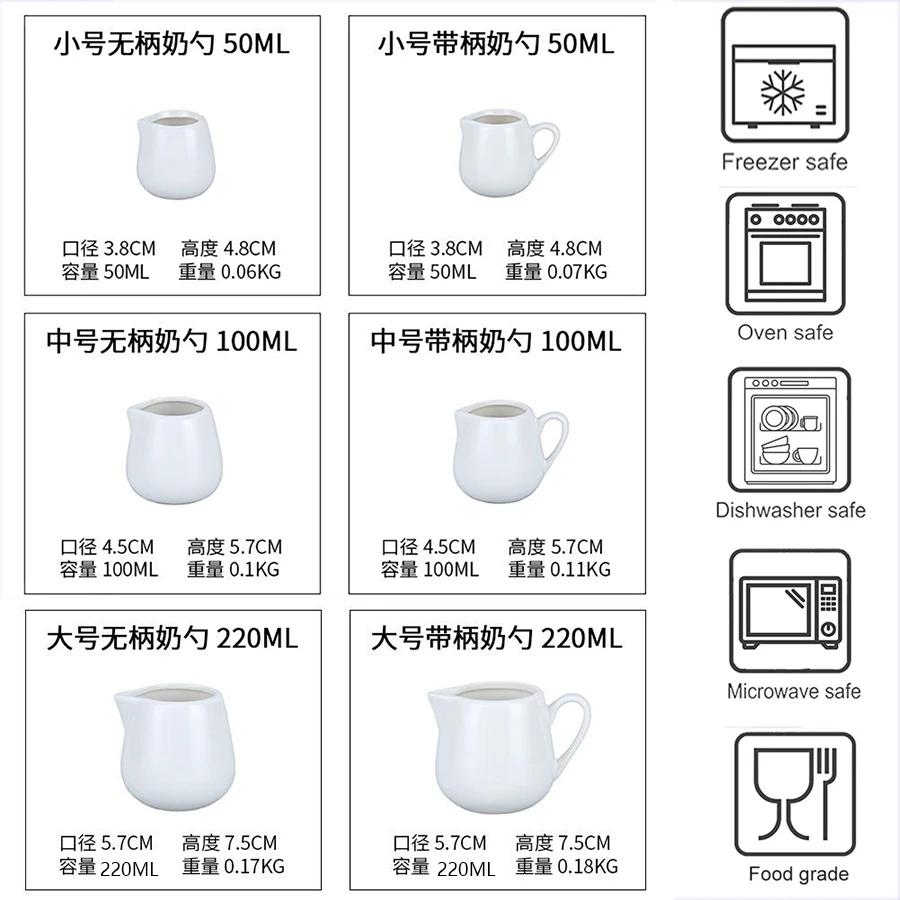 小号无柄奶勺 50ML

口径 3.8CM 高度 4.8CM
容量 50ML 重量 0.06KG

小号带柄奶勺 50ML

口径 3.8CM 高度 4.8CM
容量 50ML 重量 0.07KG

中号无柄奶勺 100ML

口径 4.5CM 高度 5.7CM
容量 100ML 重量 0.1KG

中号带柄奶勺 100ML

口径 4.5CM 高度 5.7CM
容量 100ML 重量 0.11KG

大号无柄奶勺 220ML

口径 5.7CM 高度 7.5CM
容量 220ML 重量 0.17KG

大号带柄奶勺 220ML

口径 5.7CM 高度 7.5CM
容量 220ML 重量 0.18KG

Freezer safe

Oven safe

Dishwasher safe

Microwave safe

Food grade