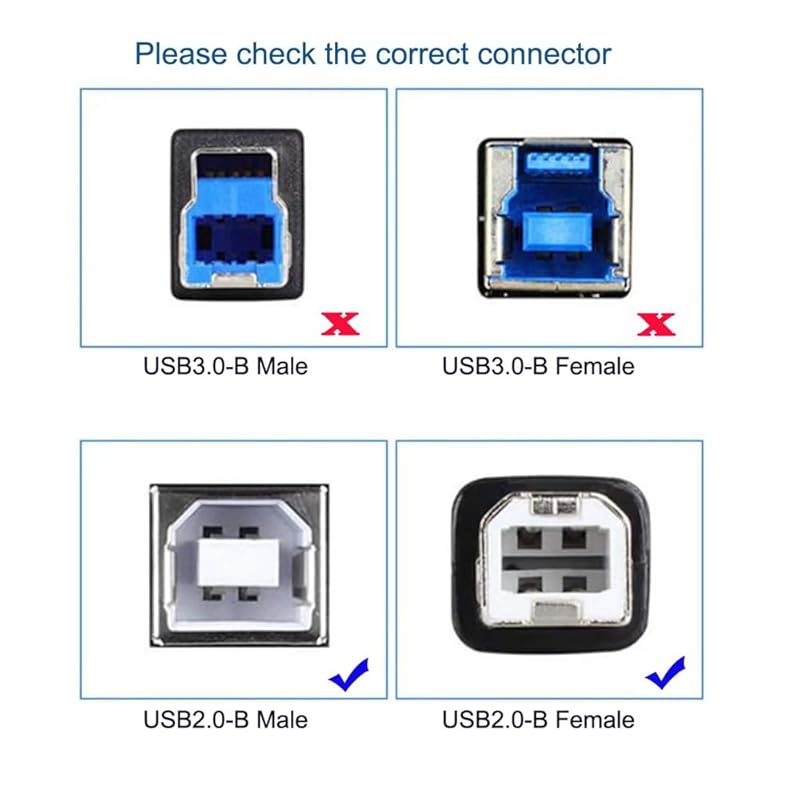 Please check the correct connector

USB3.0-B Male

USB3.0-B Female

USB2.0-B Male

USB2.0-B Female