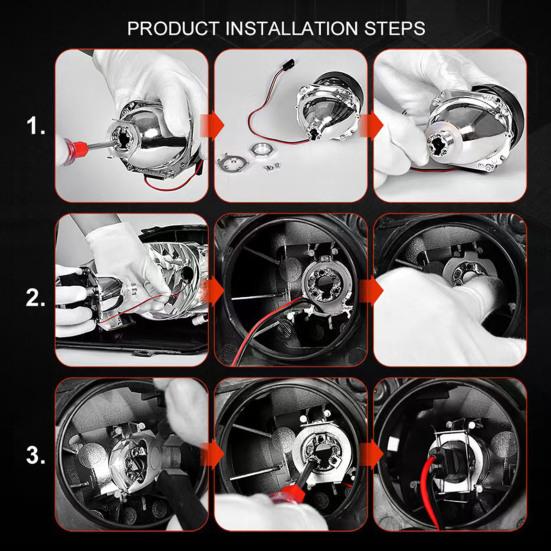 PRODUCT INSTALLATION STEPS

1.

2.

3.