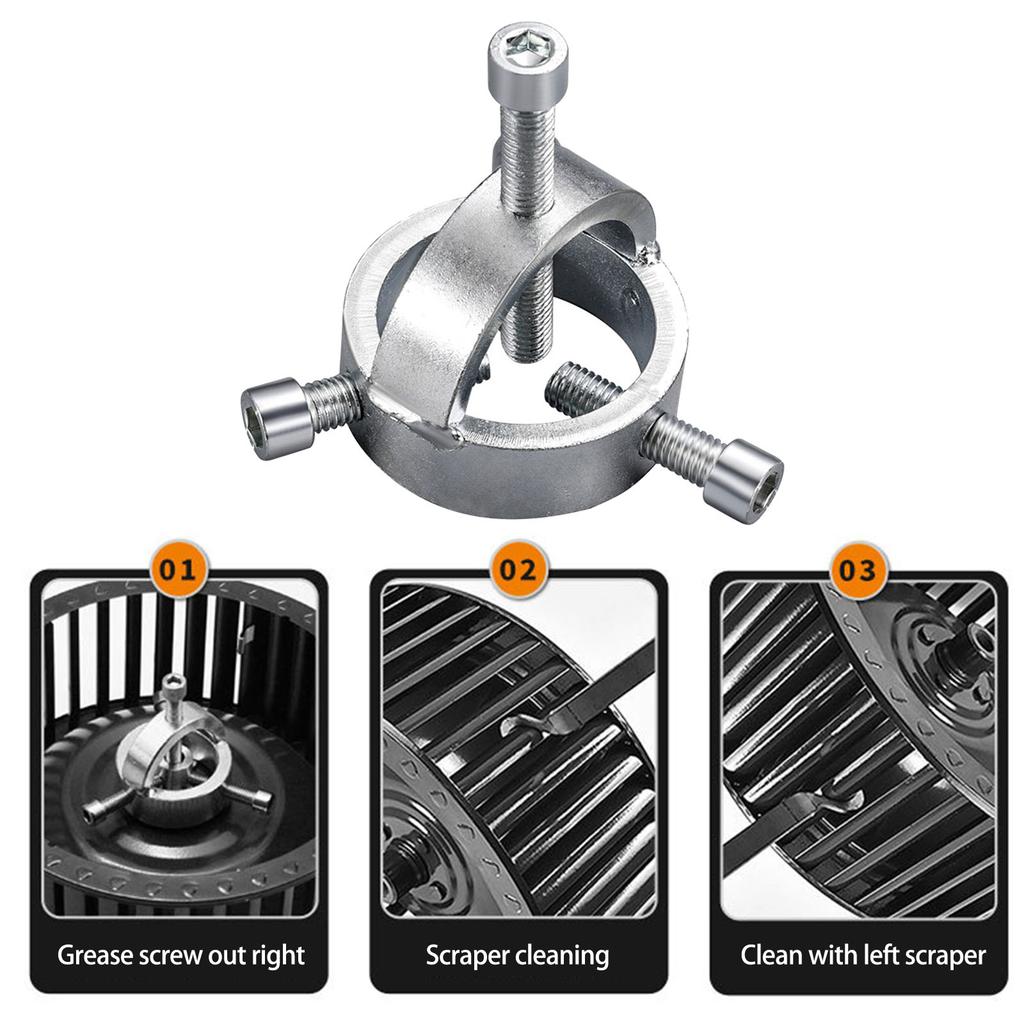 01

Grease screw out right

02

Scraper cleaning

03

Clean with left scraper