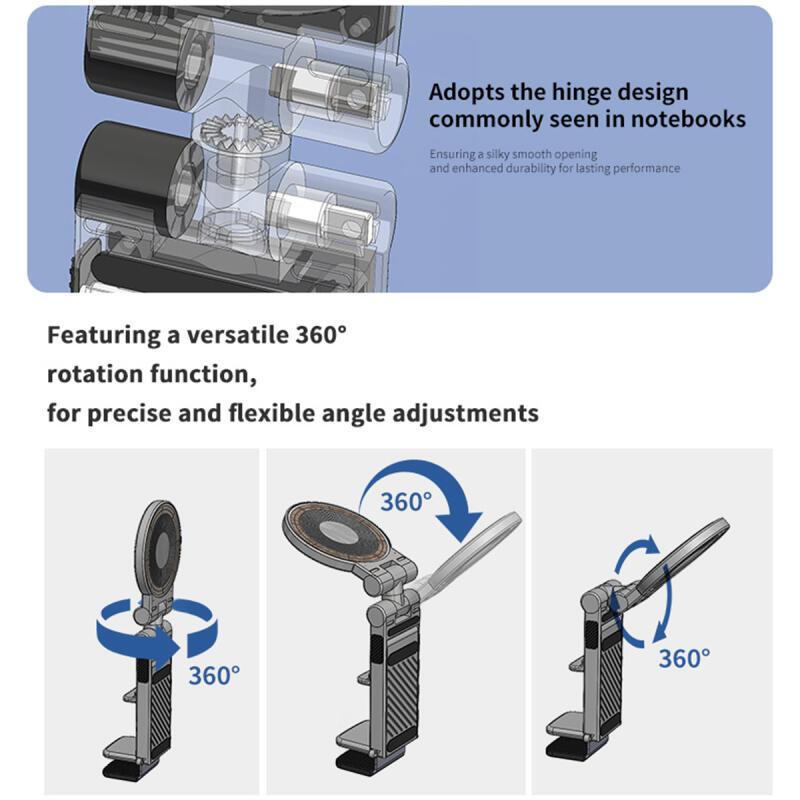 Adopts the hinge design commonly seen in notebooks

Ensuring a silky smooth opening and enhanced durability for lasting performance

Featuring a versatile 360° rotation function, for precise and flexible angle adjustments

360°

360°

360°