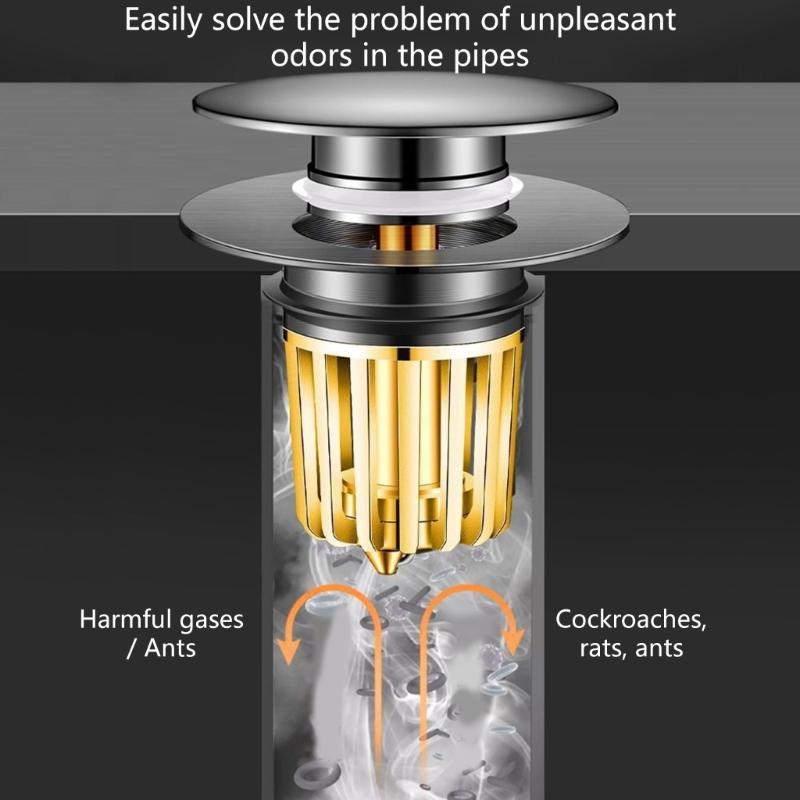 Easily solve the problem of unpleasant odors in the pipes

Harmful gases / Ants

Cockroaches, rats, ants