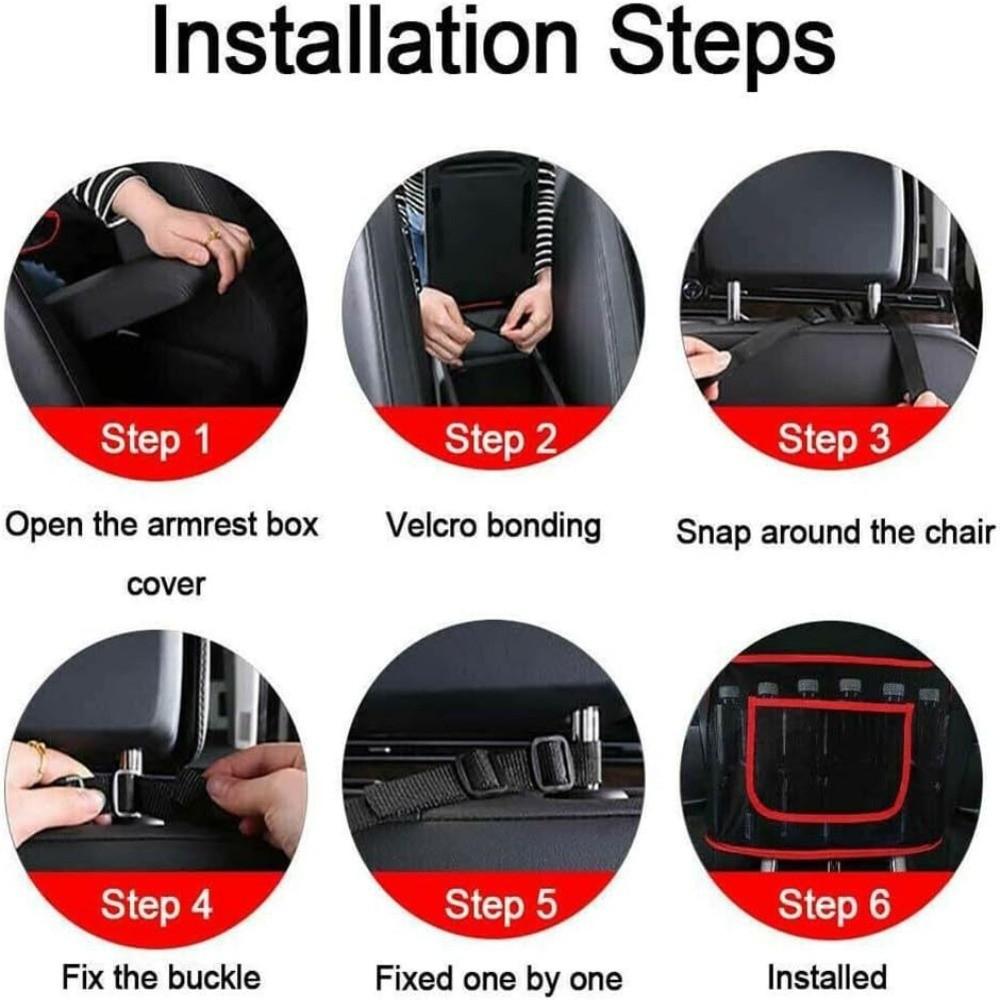 Installation Steps

Step 1
Open the armrest box cover

Step 2
Velcro bonding

Step 3
Snap around the chair

Step 4
Fix the buckle

Step 5
Fixed one by one

Step 6
Installed