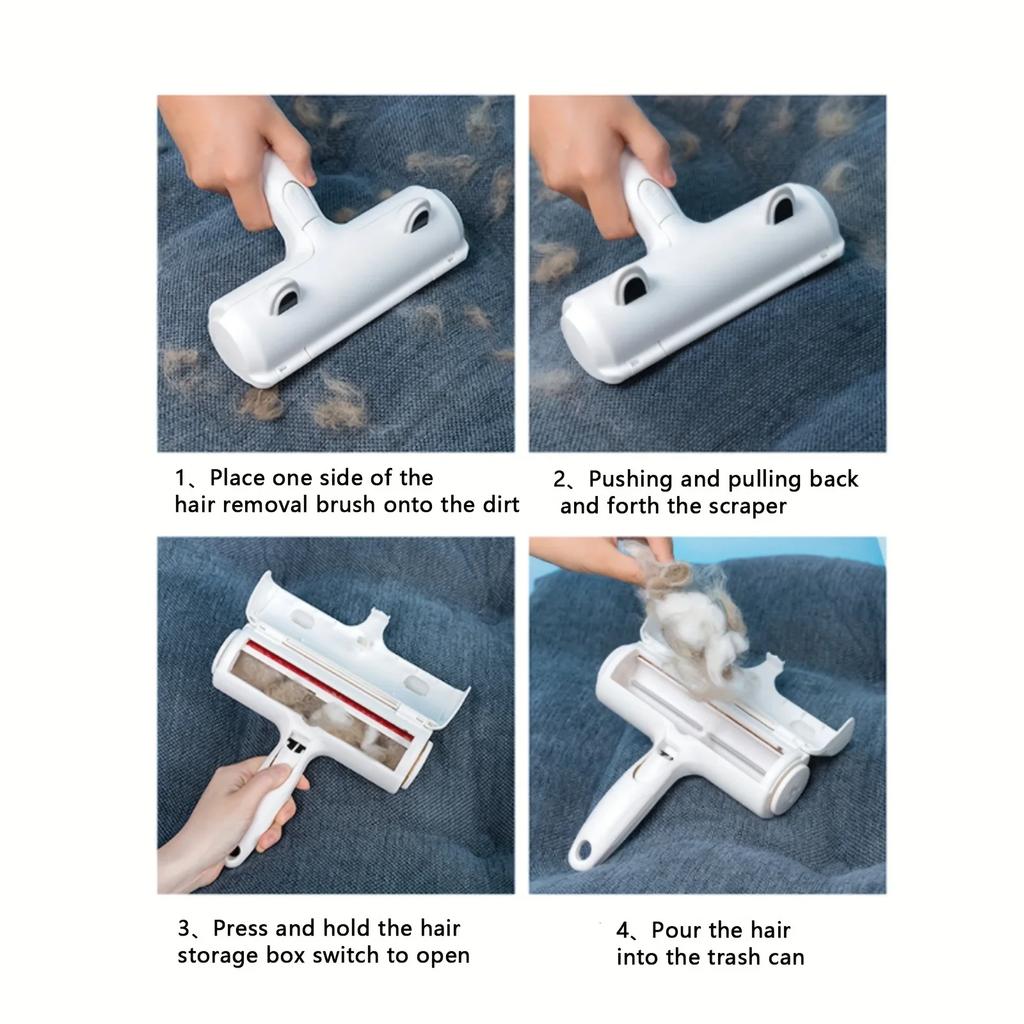 1、Place one side of the hair removal brush onto the dirt

2、Pushing and pulling back and forth the scraper

3、Press and hold the hair storage box switch to open

4、Pour the hair into the trash can