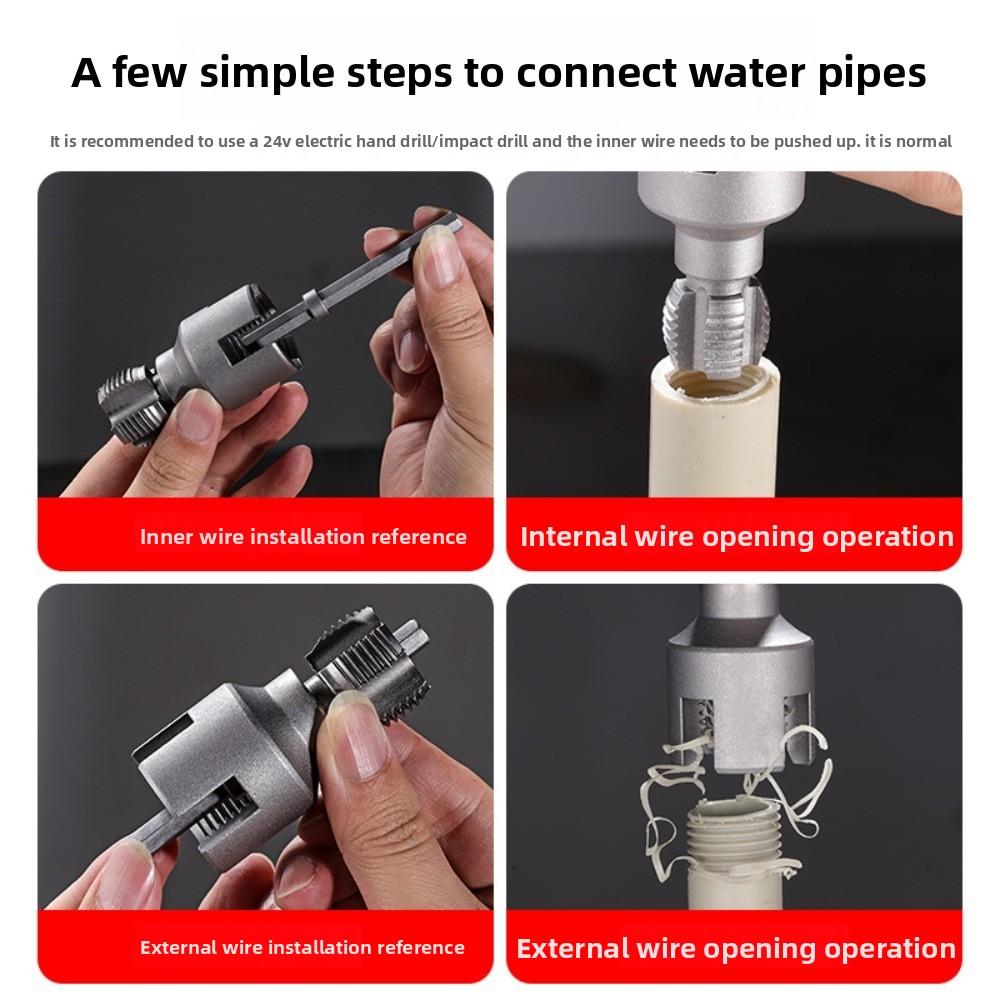 A few simple steps to connect water pipes

It is recommended to use a 24v electric hand drill/impact drill and the inner wire needs to be pushed up. it is normal

Inner wire installation reference

Internal wire opening operation

External wire installation reference

External wire opening operation