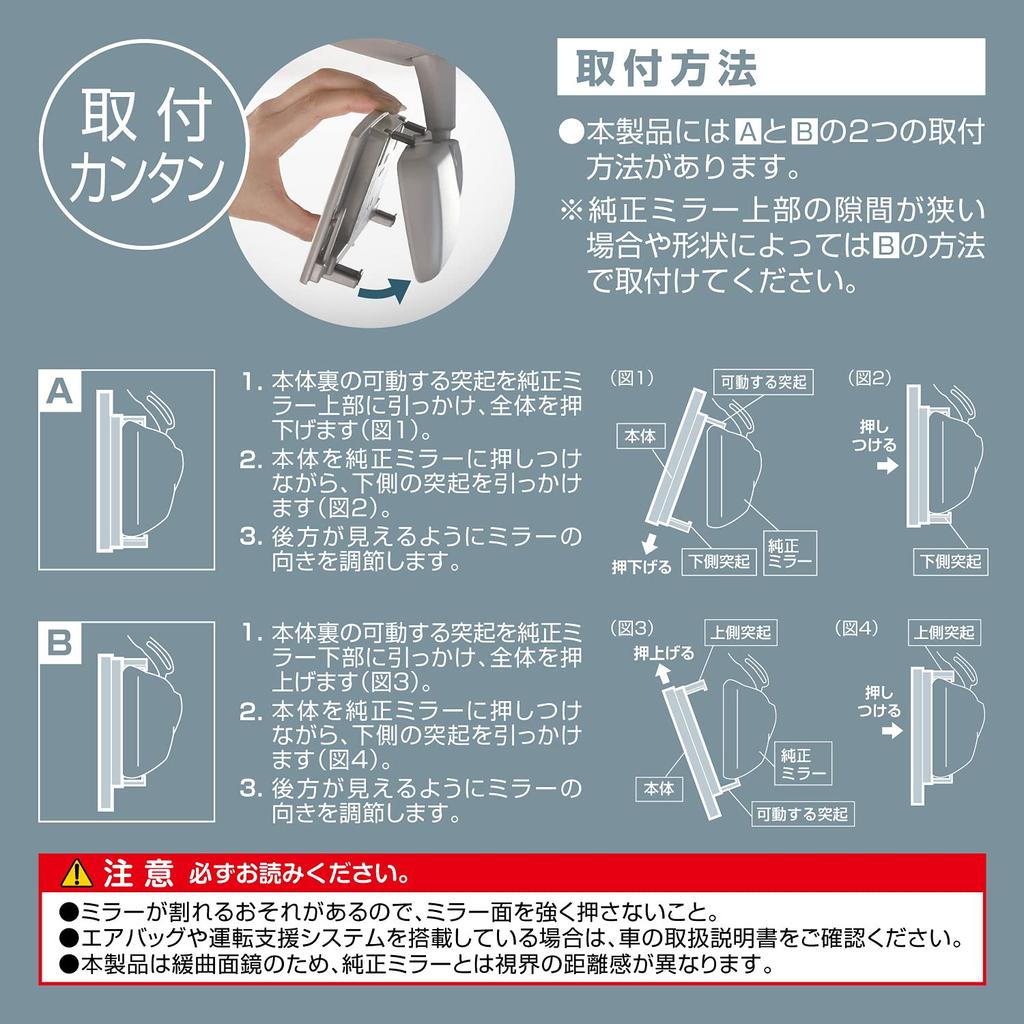 取付
カンタン

取付方法

●本製品にはAとBの2つの取付方法があります。
※純正ミラー上部の隙間が狭い場合や形状によってはBの方法で取付けてください。

A

1. 本体裏の可動する突起を純正ミラー上部に引っかけ、全体を押下げます(図1)。
2. 本体を純正ミラーに押しつけながら、下側の突起を引っかけます(図2)。
3. 後方が見えるようにミラーの向きを調節します。

(図1)
可動する突起
本体
押下げる
下側突起
純正ミラー

(図2)
押しつける
下側突起

B

1. 本体裏の可動する突起を純正ミラー下部に引っかけ、全体を押上げます(図3)。
2. 本体を純正ミラーに押しつけながら、下側の突起を引っかけます(図4)。
3. 後方が見えるようにミラーの向きを調節します。

(図3)
上側突起
押上げる
純正ミラー
本体
可動する突起

(図4)
上側突起
押しつける

注意 必ずお読みください。
●ミラーが割れるおそれがあるので、ミラー面を強く押さないこと。
●エアバッグや運転支援システムを搭載している場合は、車の取扱説明書をご確認ください。
●本製品は緩曲面鏡のため、純正ミラーとは視界の距離感が異なります。