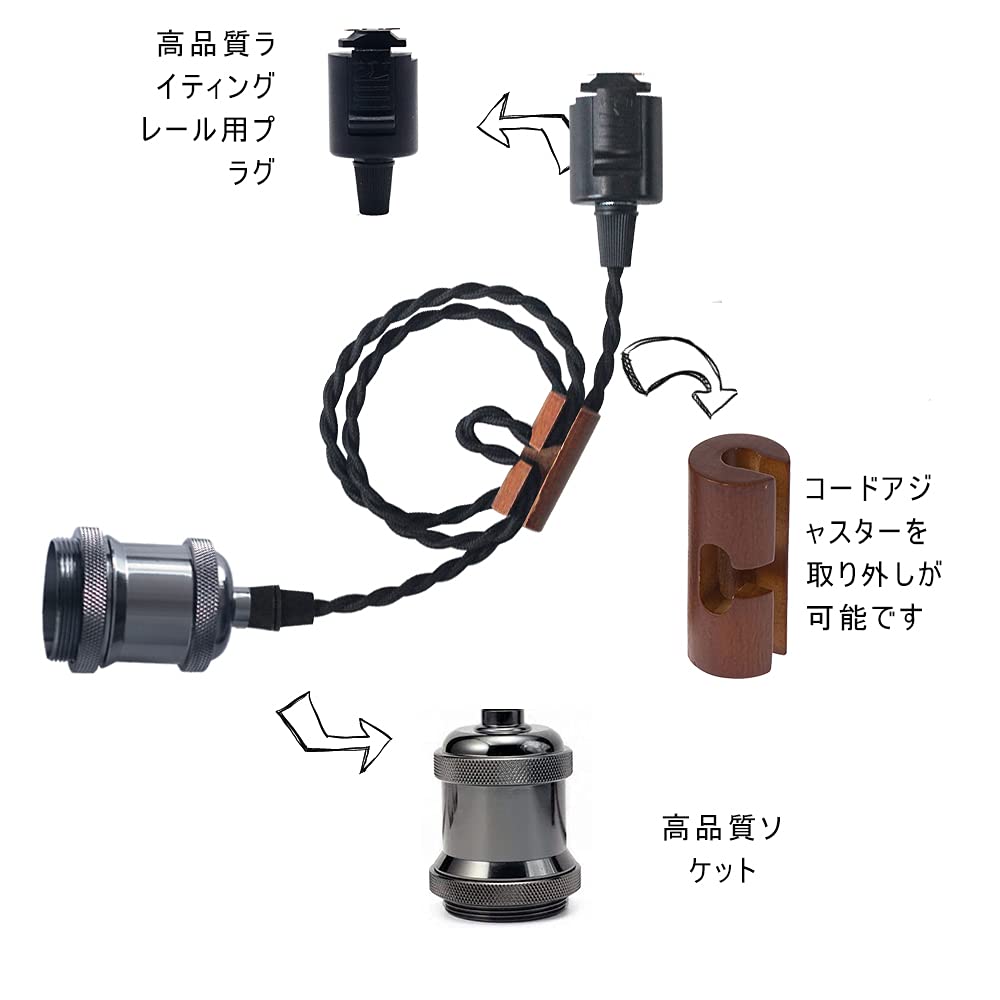 高品質ライティングレール用プラグ

コードアジャスターを取り外しが可能です

高品質ソケット