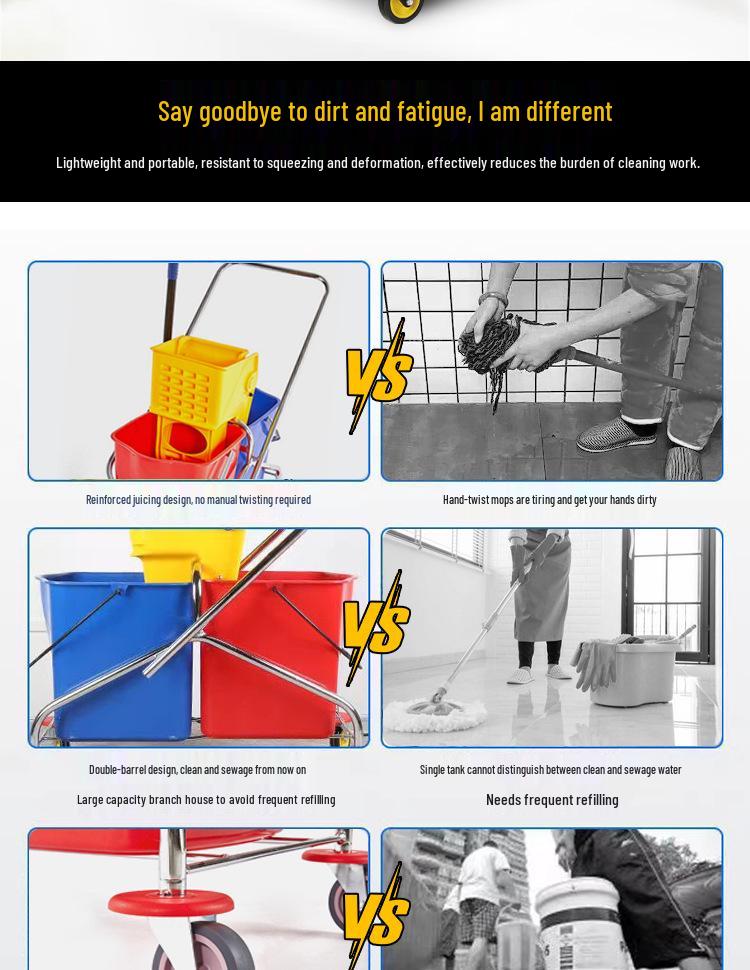 Say goodbye to dirt and fatigue, I am different

Lightweight and portable, resistant to squeezing and deformation, effectively reduces the burden of cleaning work.

VS

Reinforced juicing design, no manual twisting required

Hand-twist mops are tiring and get your hands dirty

VS

Double-barrel design, clean and sewage from now on

Large capacity branch house to avoid frequent refilling

Single tank cannot distinguish between clean and sewage water

Needs frequent refilling

VS