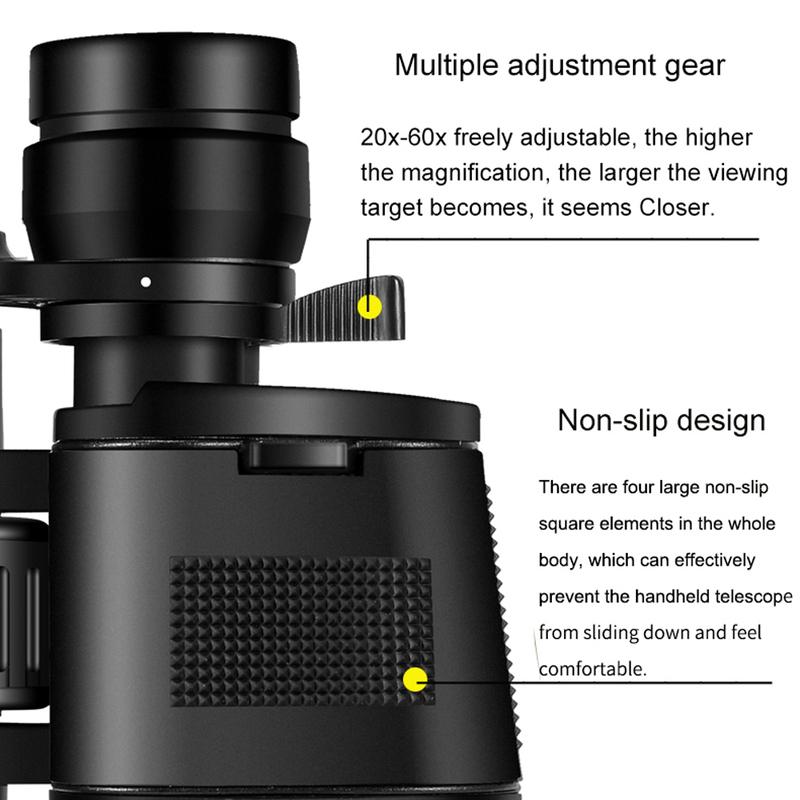 Multiple adjustment gear

20x-60x freely adjustable, the higher the magnification, the larger the viewing target becomes, it seems Closer.

Non-slip design

There are four large non-slip square elements in the whole body, which can effectively prevent the handheld telescope from sliding down and feel comfortable.