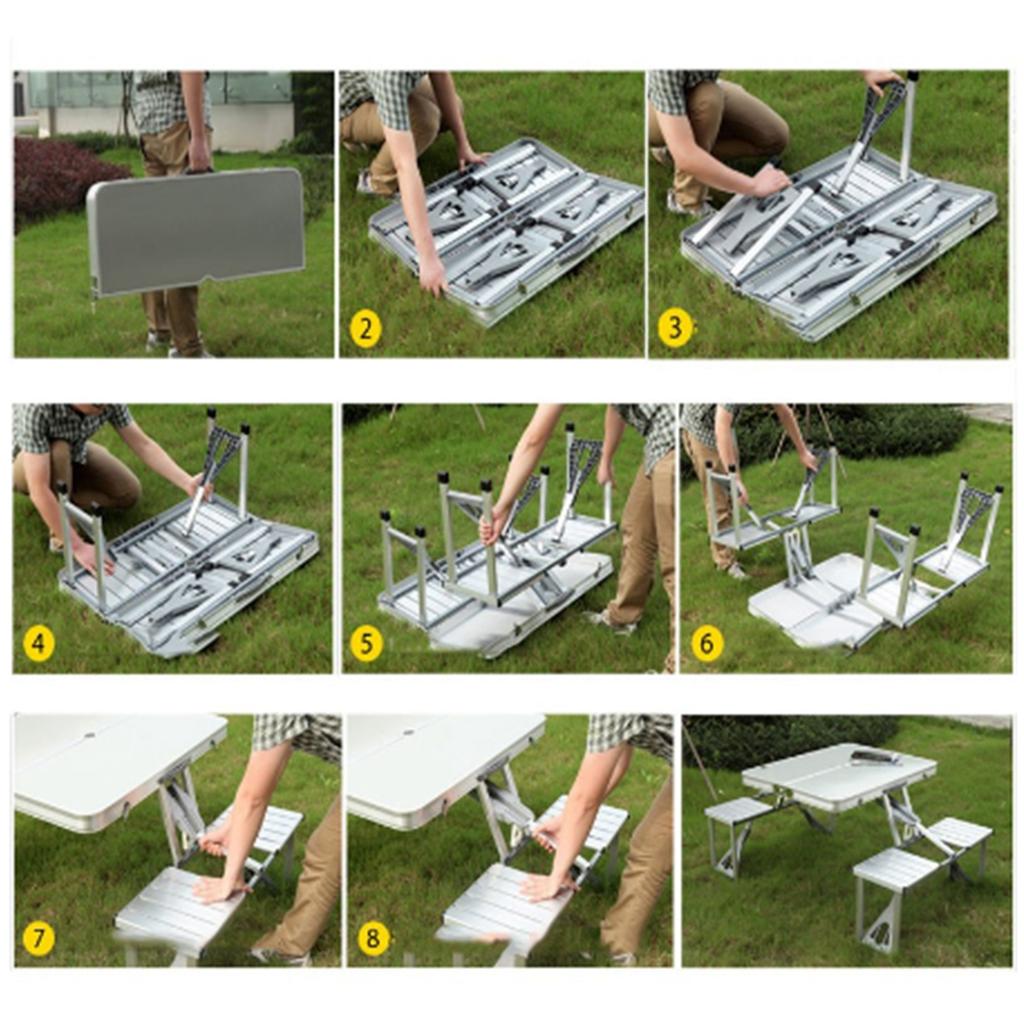 2
3
4
5
6
7
8