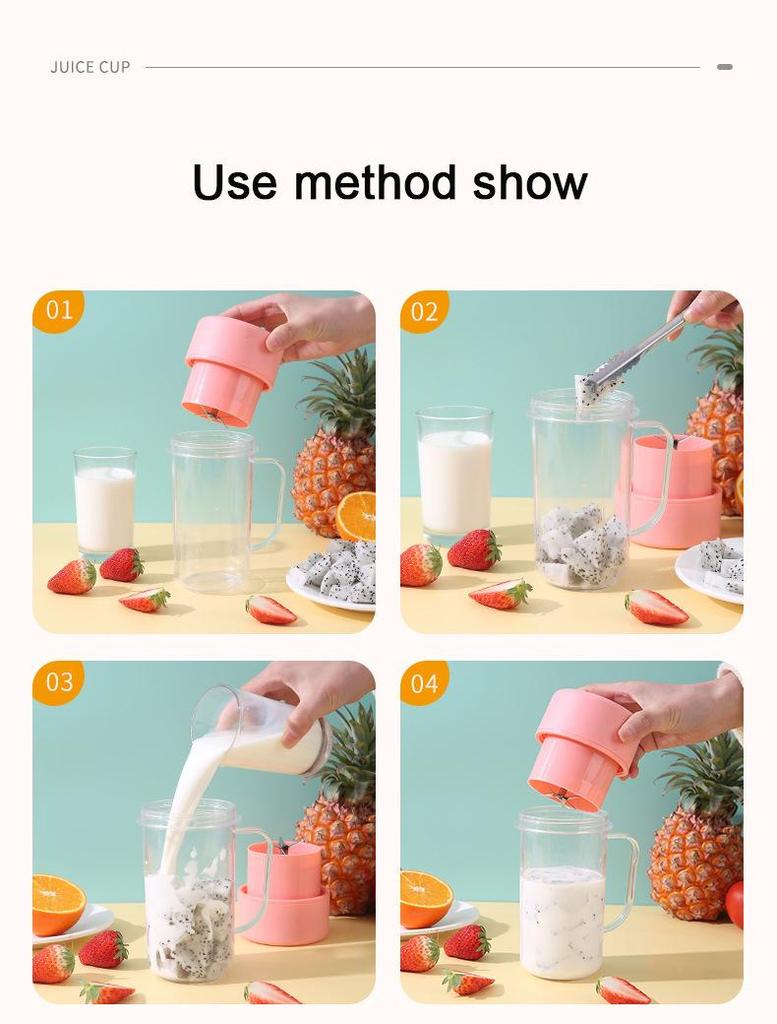 JUICE CUP

Use method show

01

02

03

04