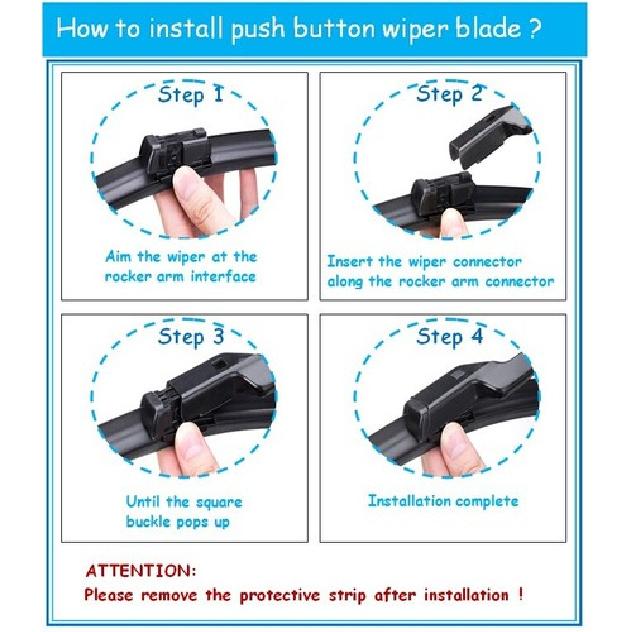 How to install push button wiper blade ?

Step 1

Aim the wiper at the rocker arm interface

Step 2

Insert the wiper connector along the rocker arm connector

Step 3

Until the square buckle pops up

Step 4

Installation complete

ATTENTION:
Please remove the protective strip after installation !