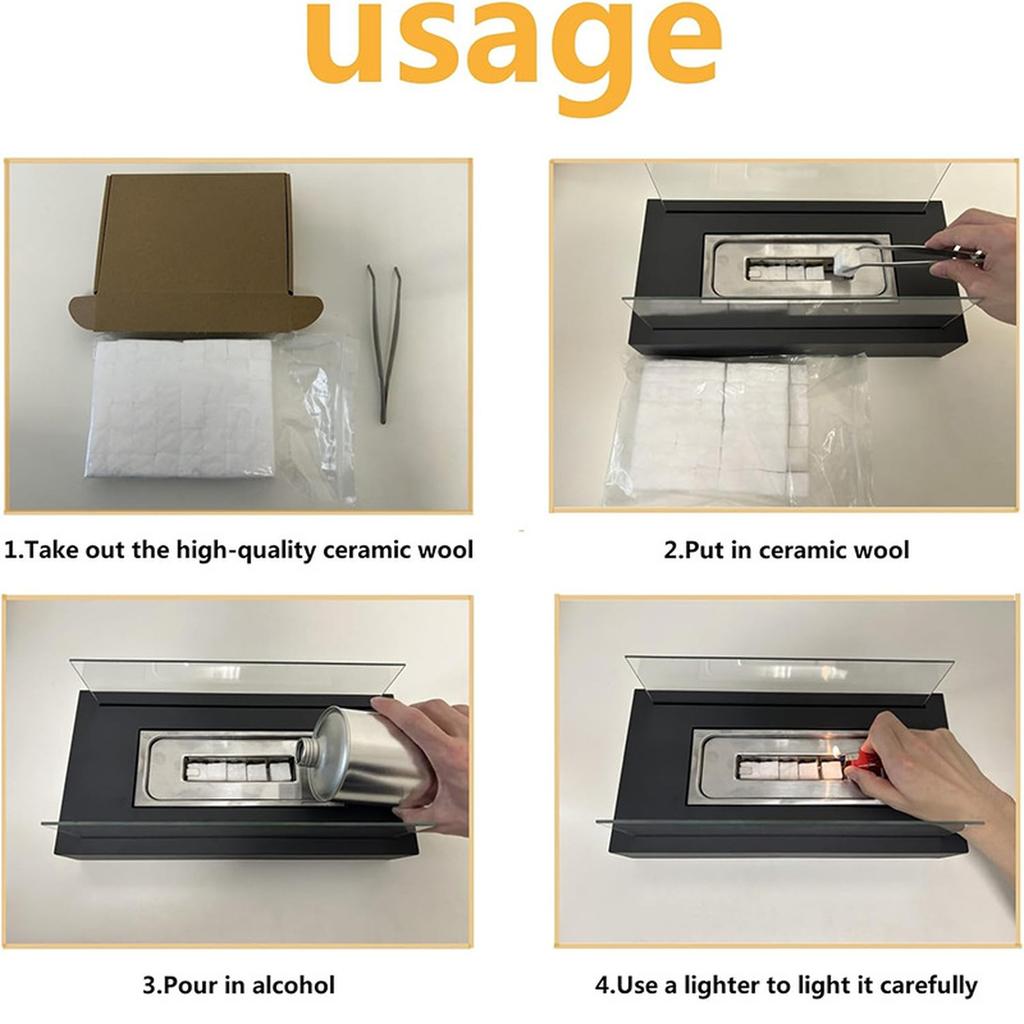 usage

1.Take out the high-quality ceramic wool

2.Put in ceramic wool

3.Pour in alcohol

4.Use a lighter to light it carefully