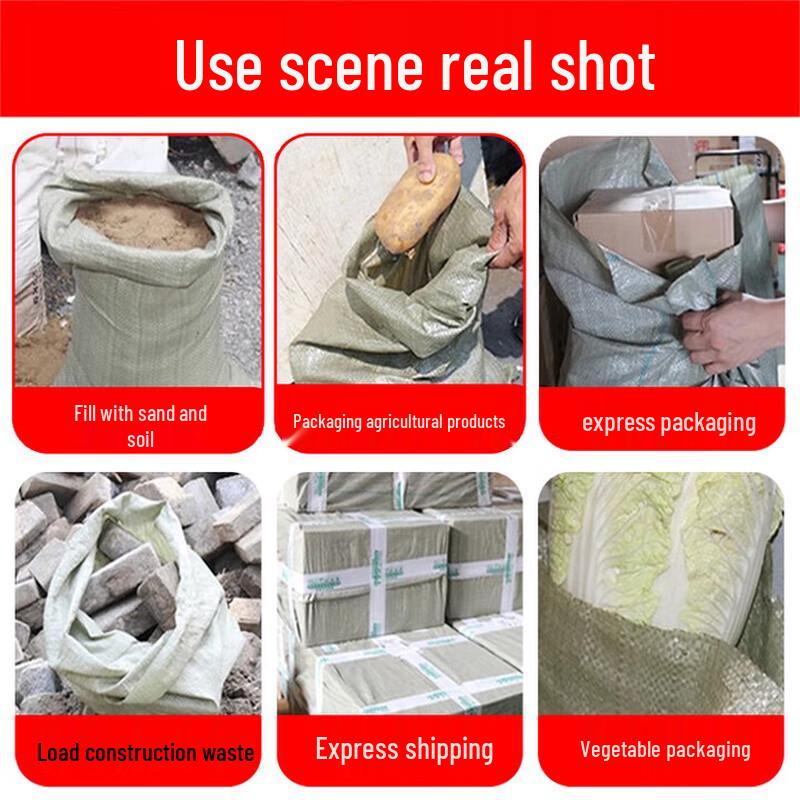 Use scene real shot

Fill with sand and soil

Packaging agricultural products

express packaging

Load construction waste

Express shipping

Vegetable packaging